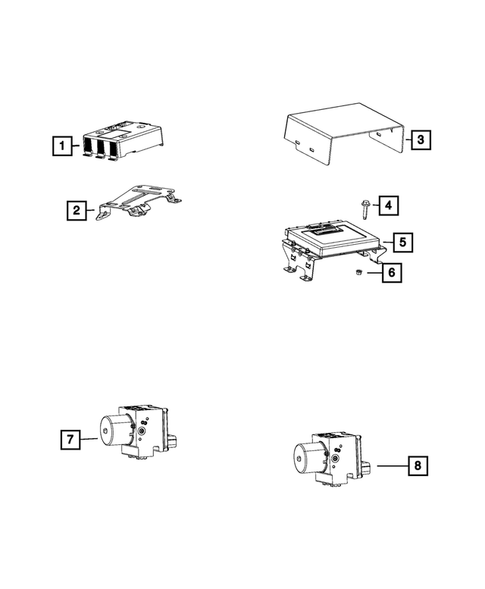 1
2
3
4
5
6
7
8