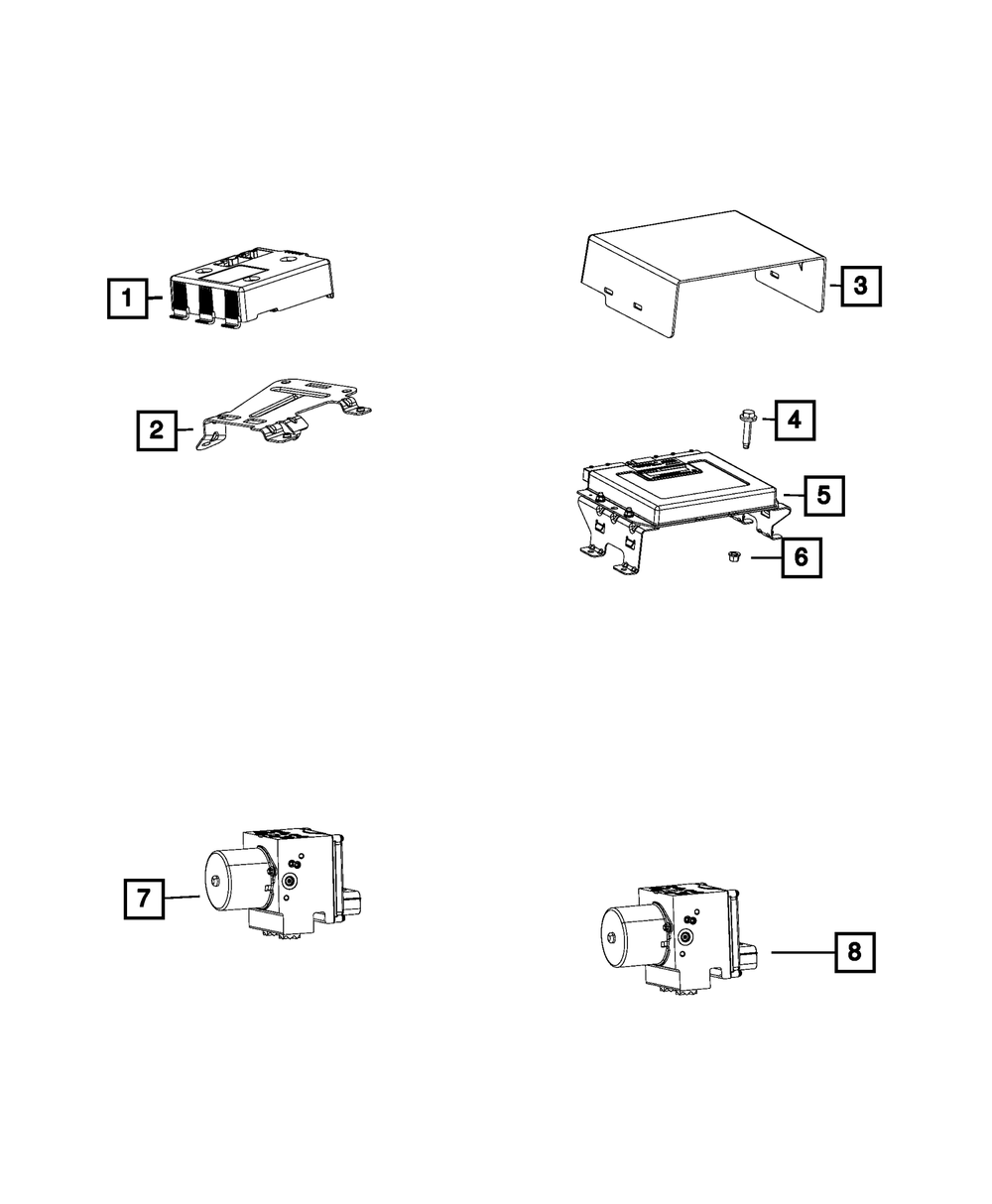 1
2
3
4
5
6
7
8