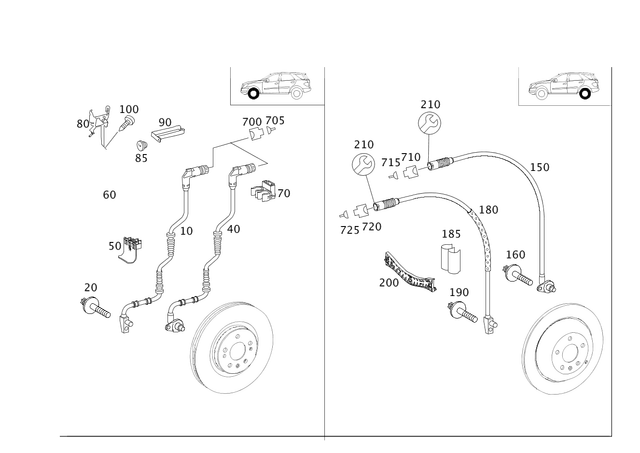 100
80
90
700 705
85
60
70
10
40
50
20
210
210
715 710
150
180
725 720
185
160
200
190