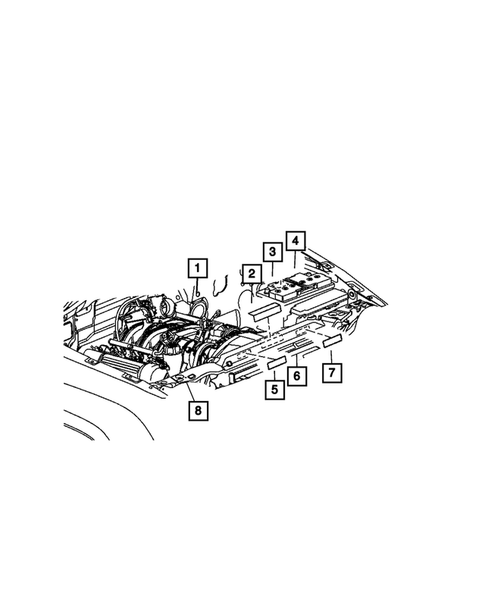 1
2
3
4
5
6
7
8