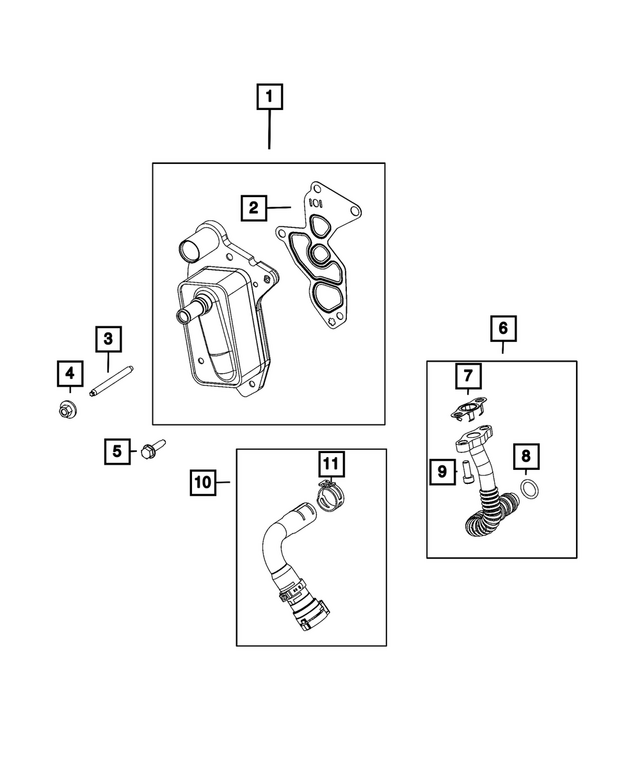 1
2
3
4
5
6
7
8
9
10
11