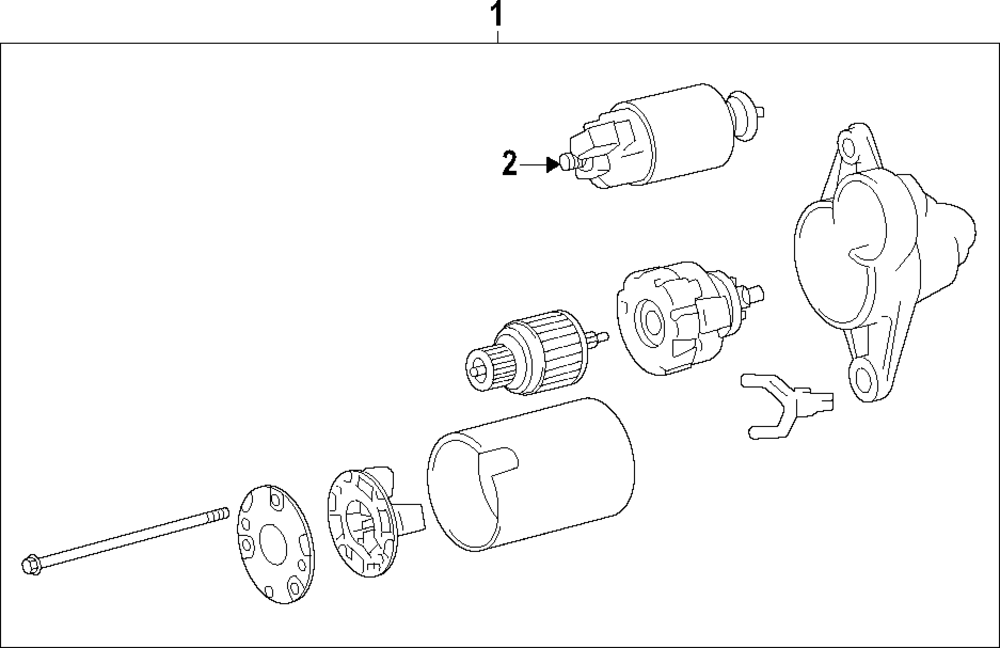 1

2