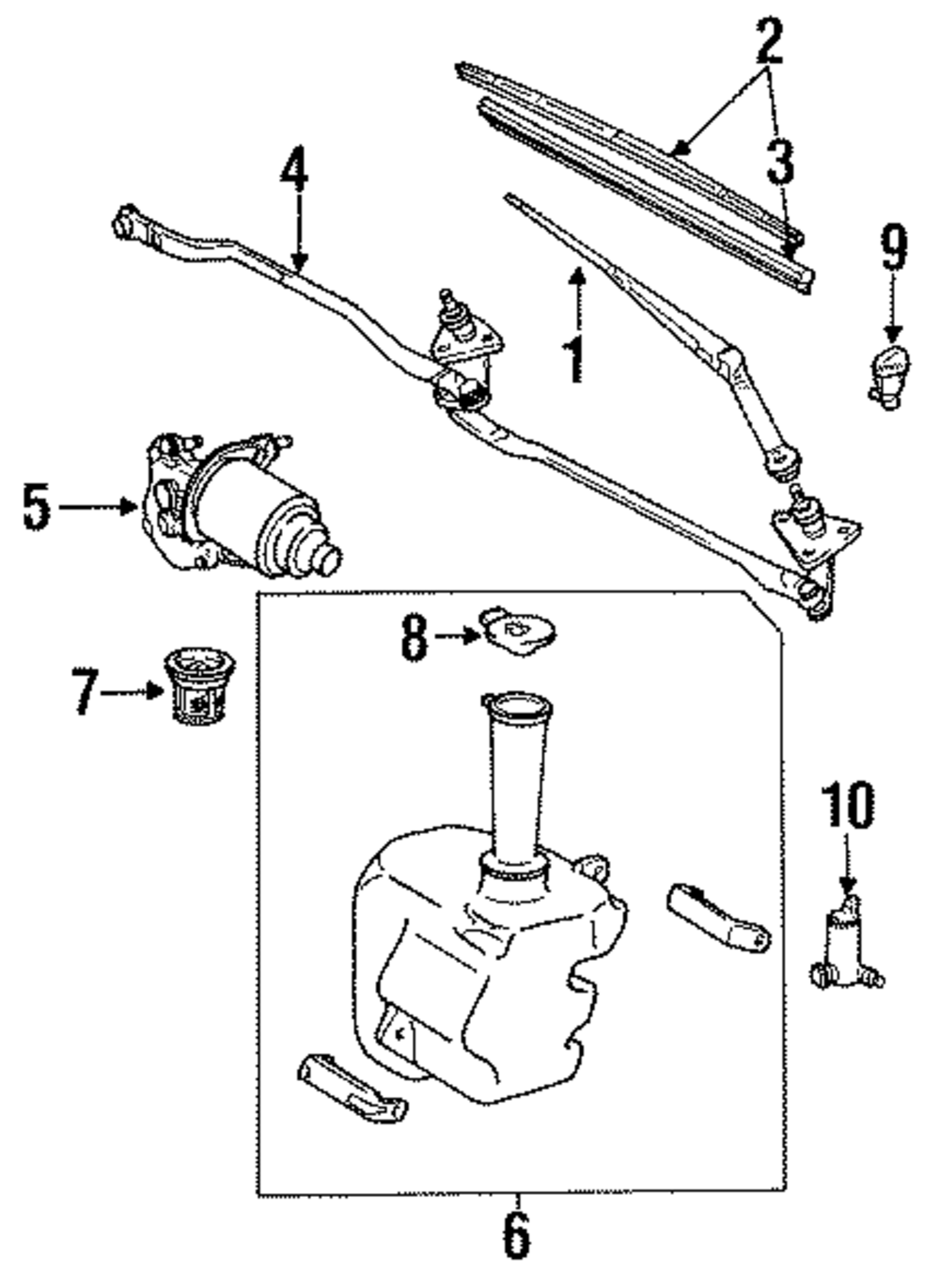 2
3
4
9
1
5
8
7
10
6