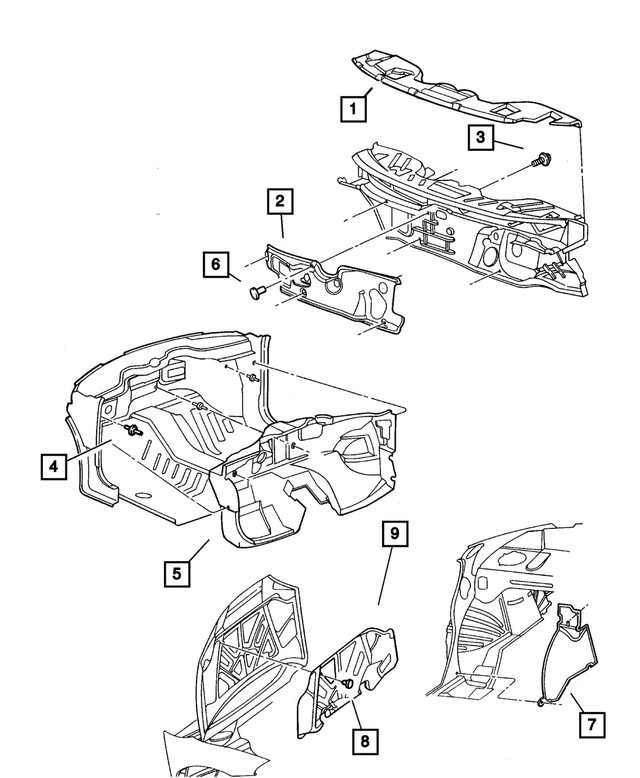 1
3
2
6
4
5
9
8
7