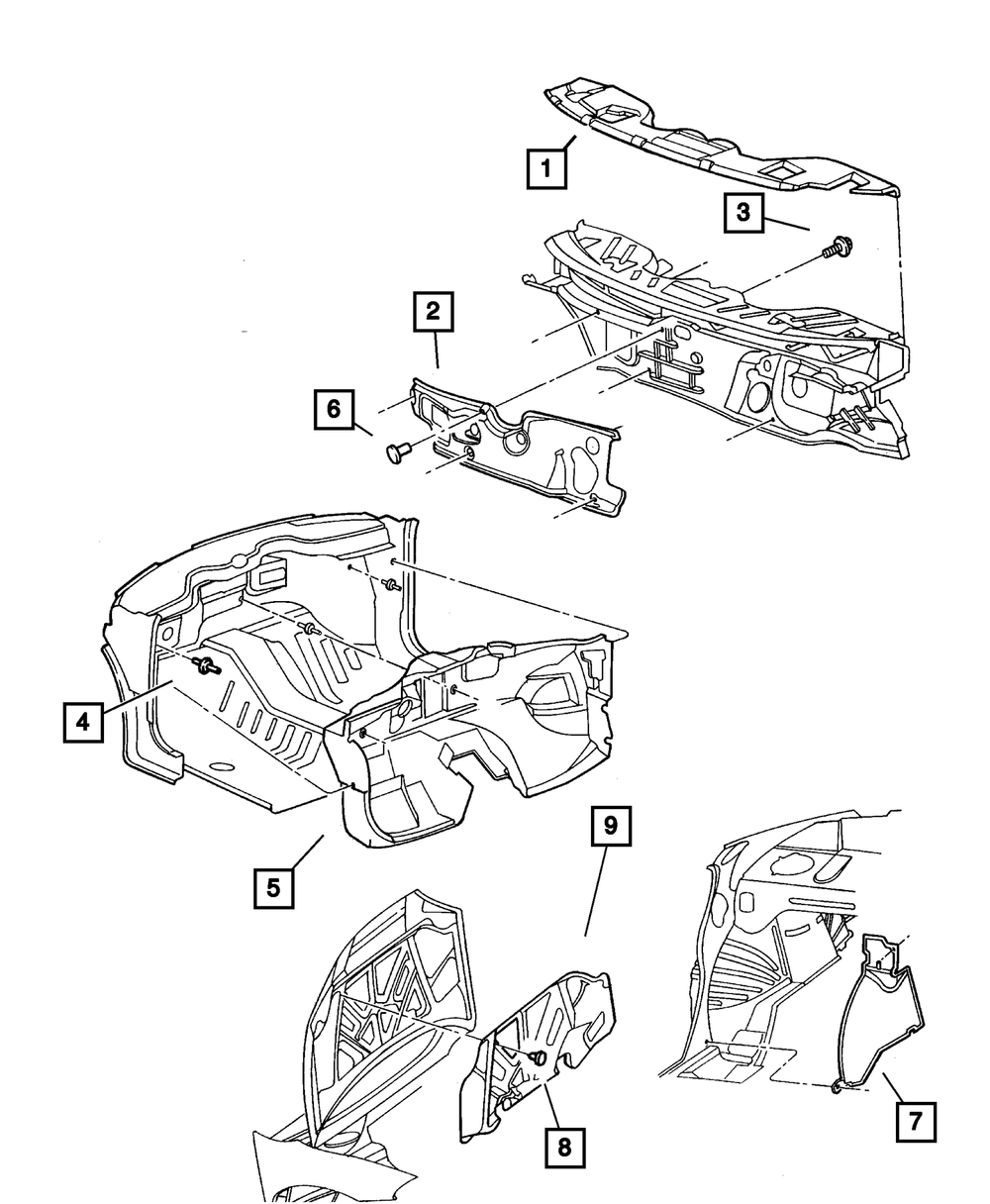 1
3
2
6
4
5
9
8
7