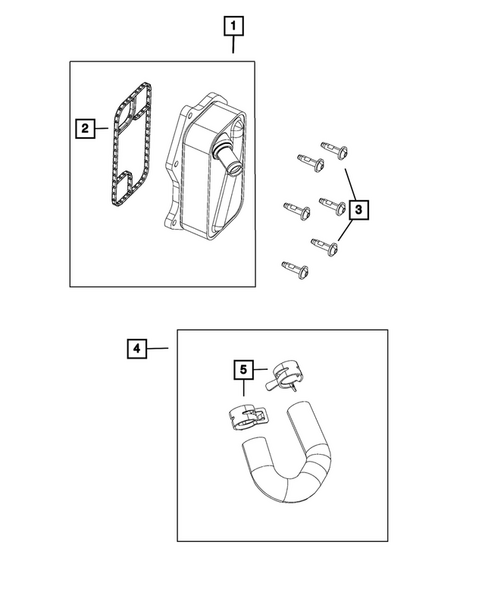 1
2
3
4
5