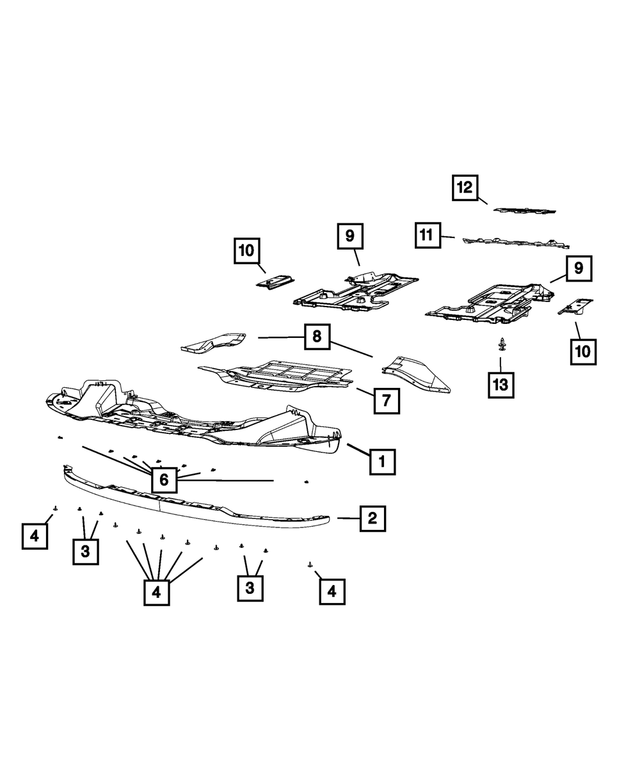 12
11
10
9
9
10
8
13
7
1
6
2
4
3
4
3
4