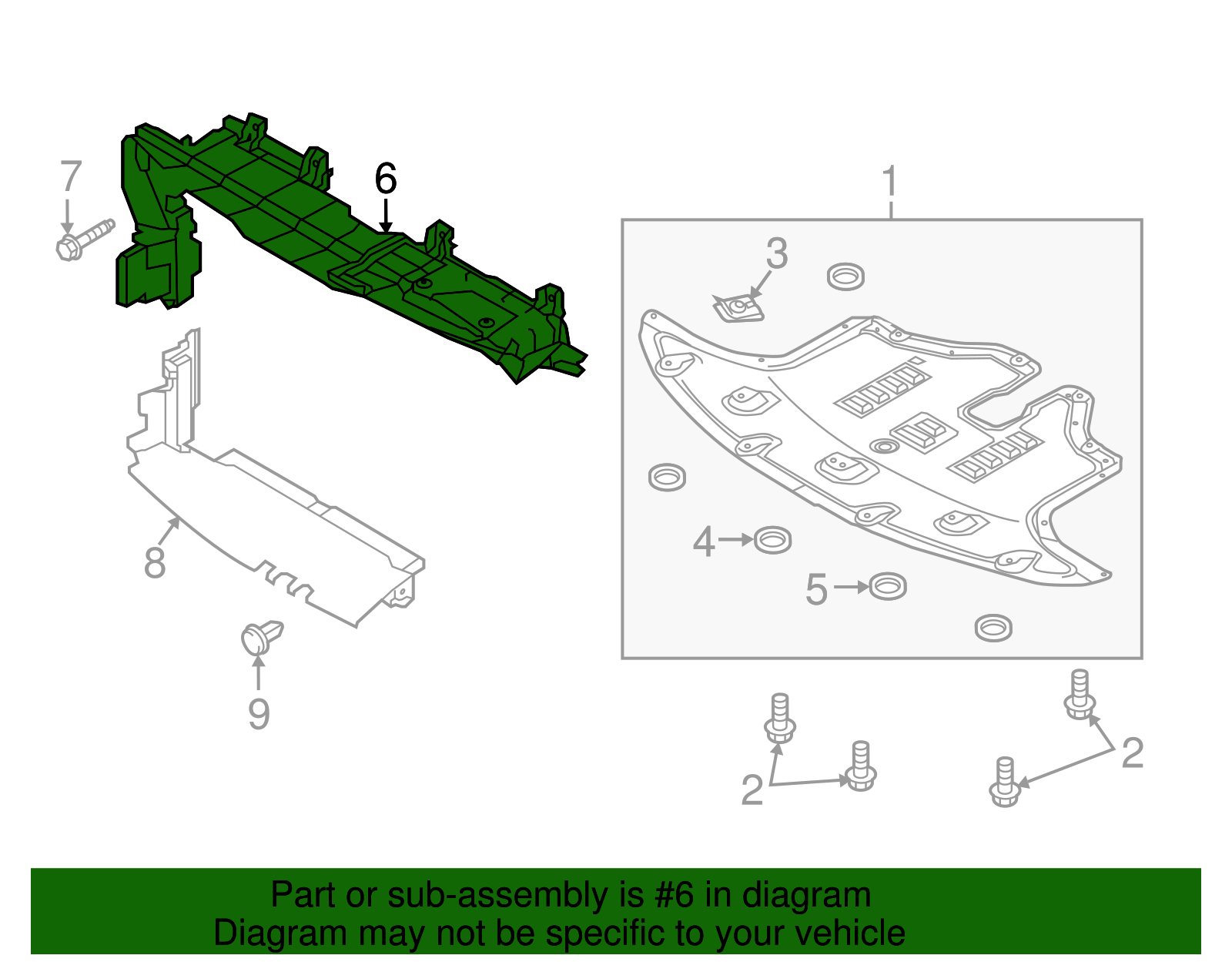 7
6
1
3
4
5
8
9
2
2

Part or sub-assembly is #6 in diagram
Diagram may not be specific to your vehicle