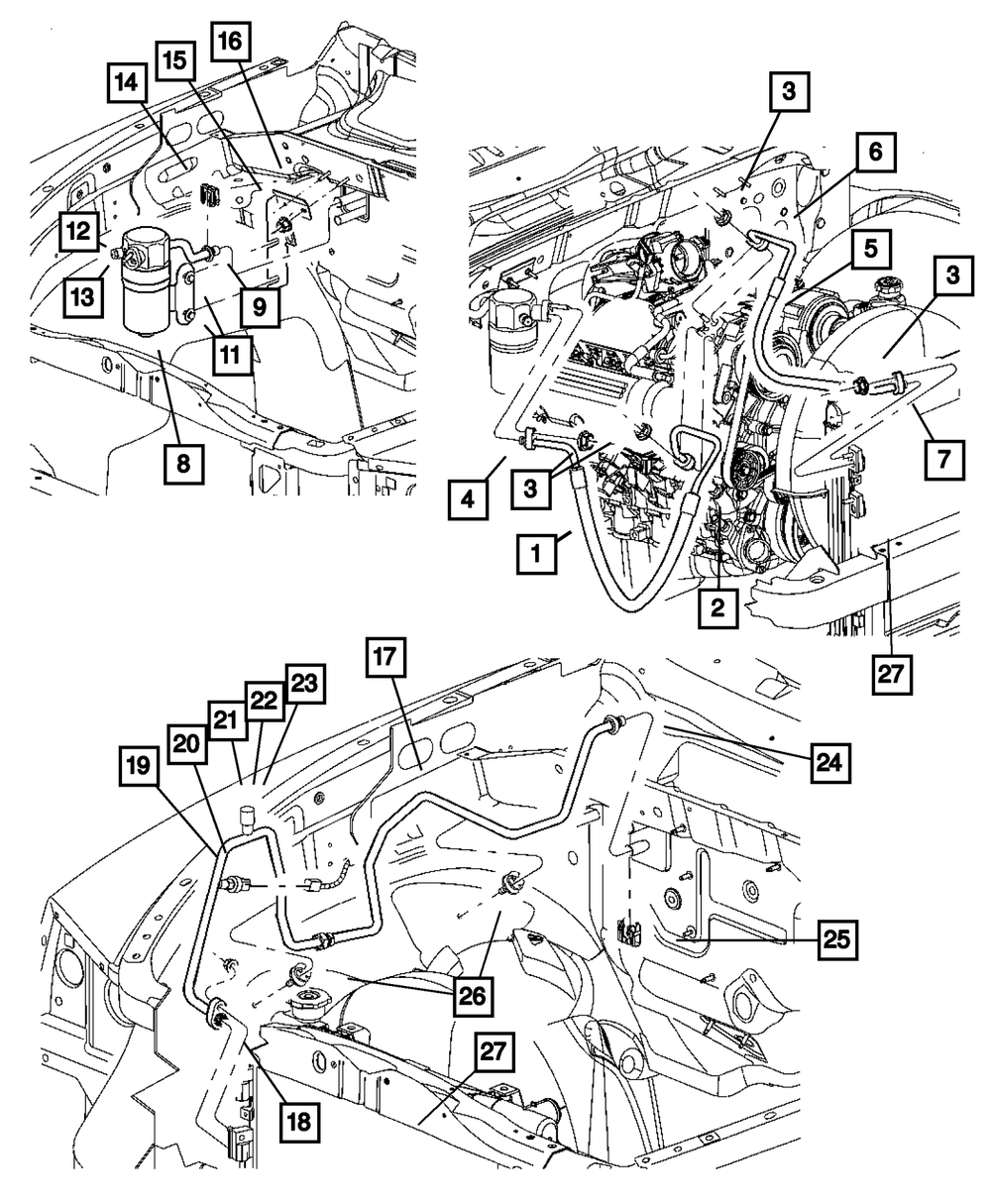 14
15
16
12
13
9
11
8
3
6
5
3
7
4
3
1
2
27
17
23
22
21
20
19
24
25
26
27
18