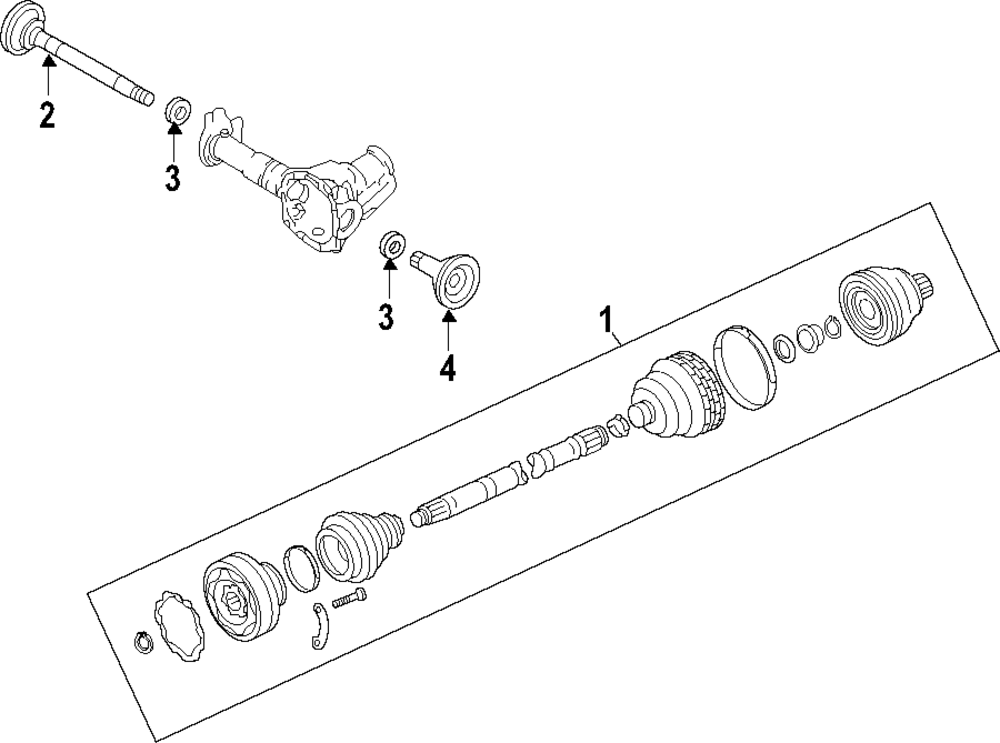 2
3
3
4
1