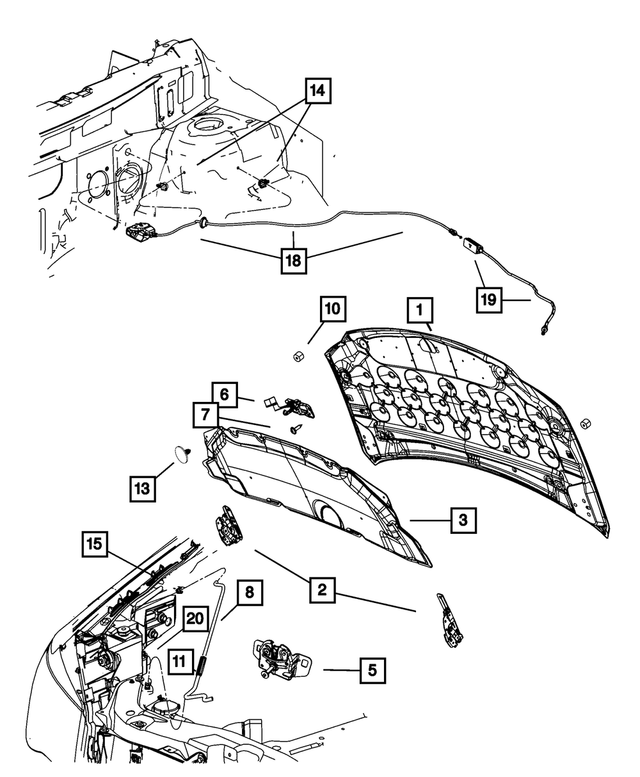 14

18

19

10

1

6

7

13

3

15

2

8

20

11

5