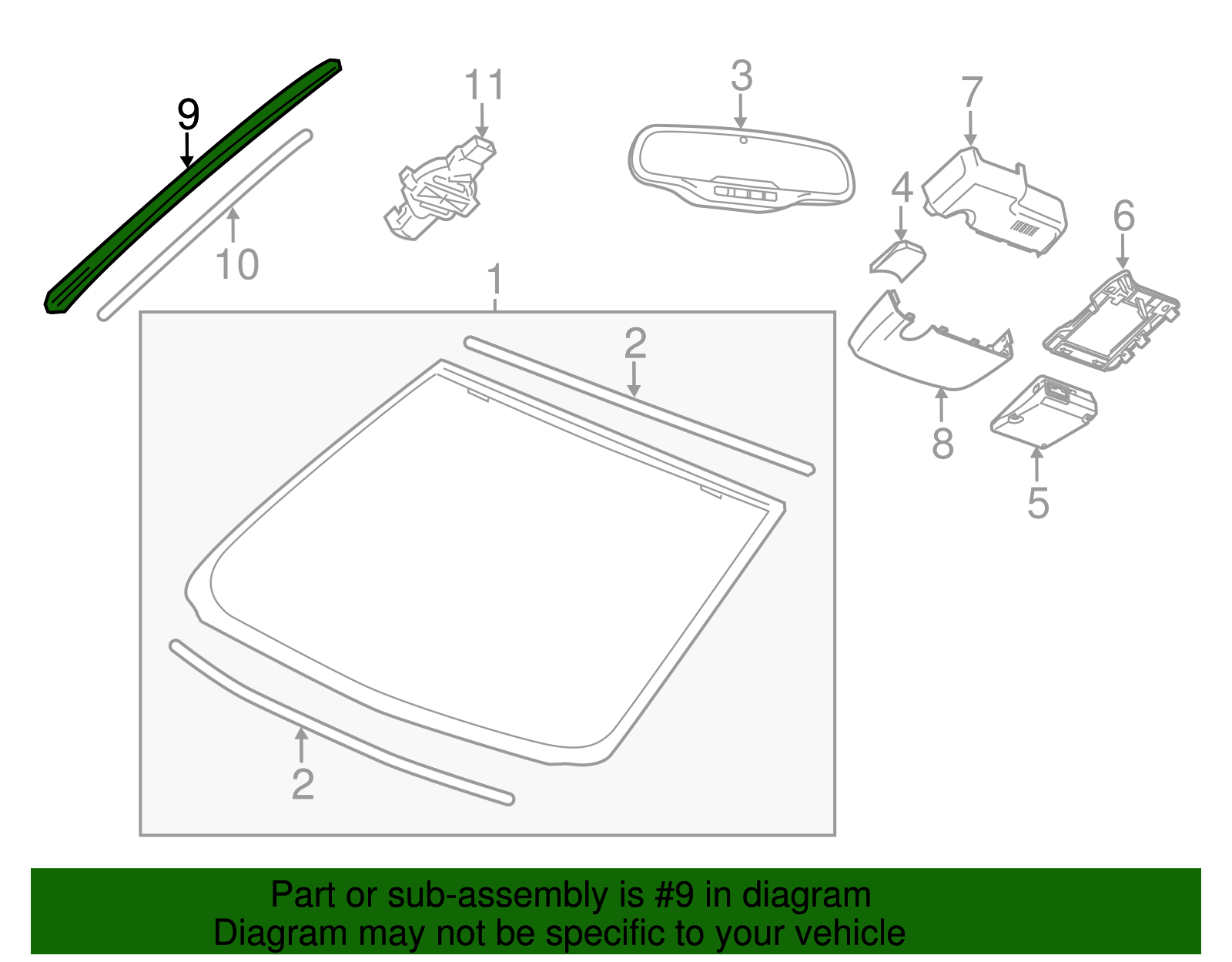 9
10
11
3
7
4
6
1
2
8
5
2

Part or sub-assembly is #9 in diagram
Diagram may not be specific to your vehicle