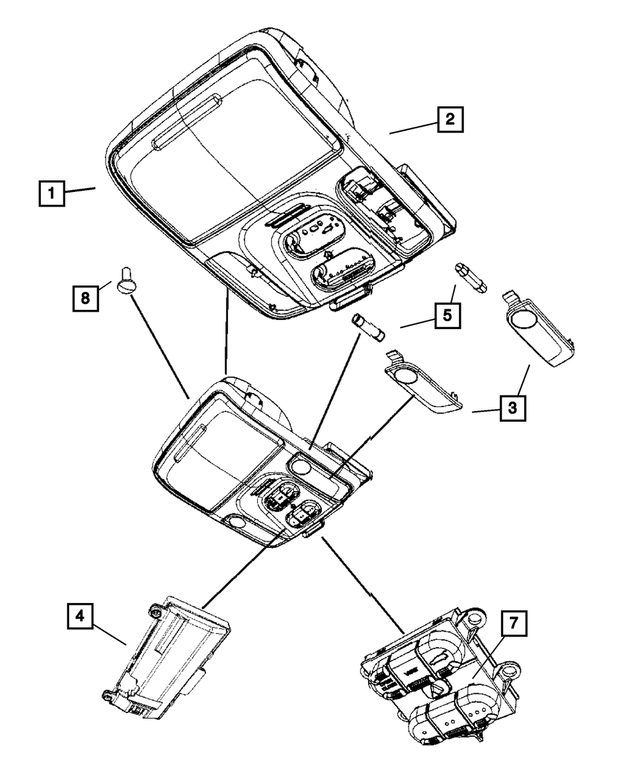 2
1
8
5
3
4
7