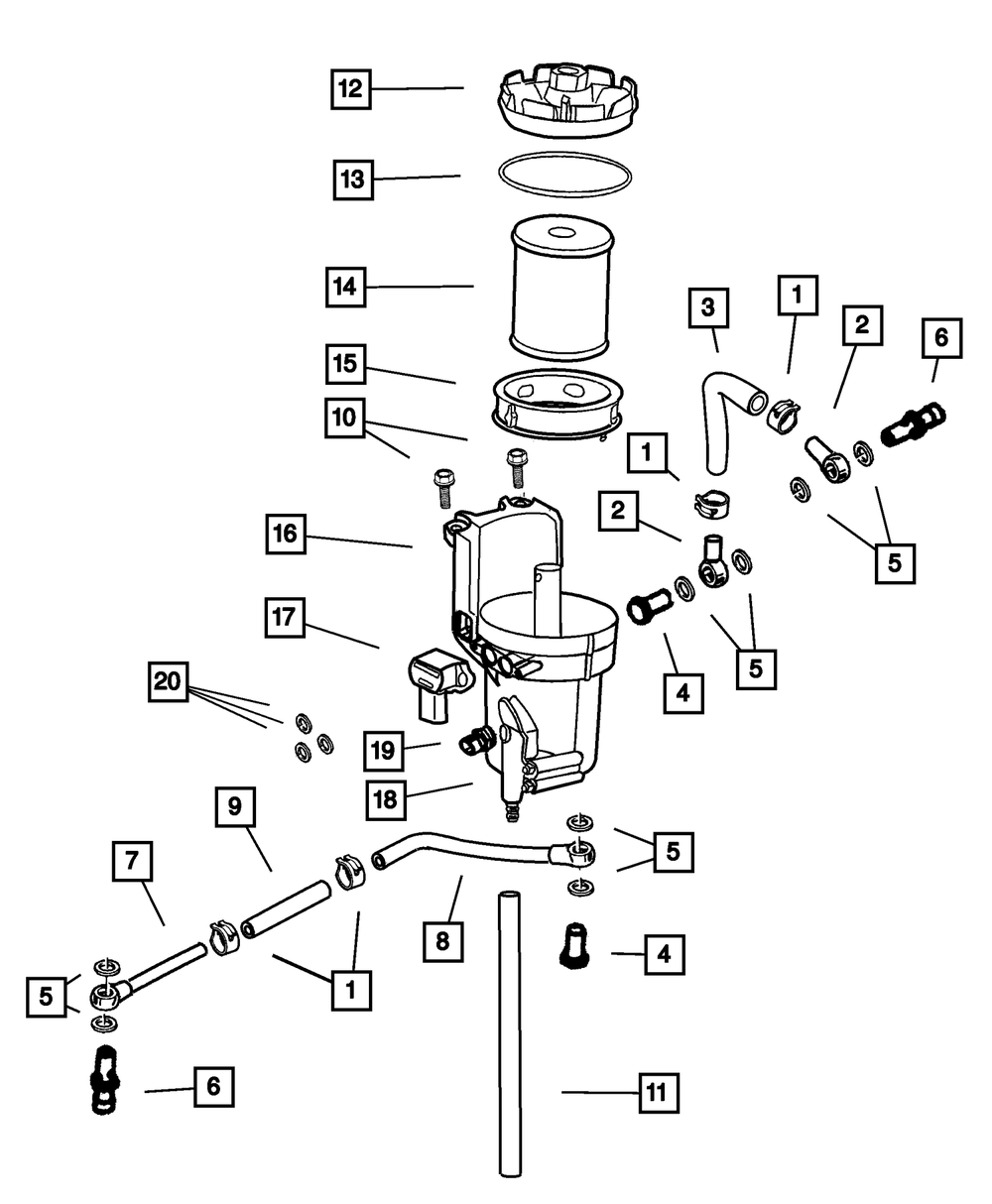 12
13
14
3
1
2
6
15
10
1
2
5
16
17
4
5
20
19
18
9
5
7
8
4
5
1
6
11