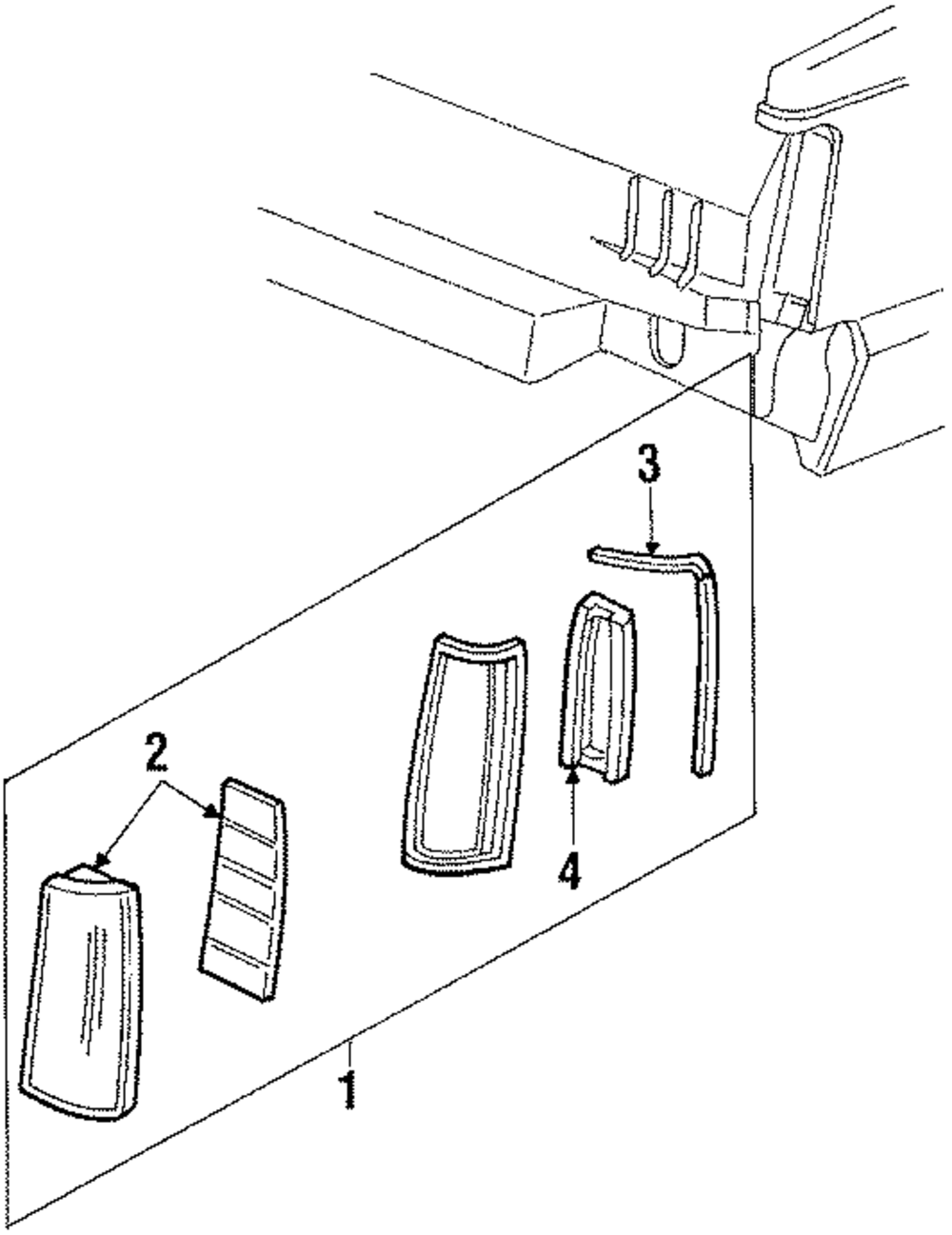 3
2
4
1