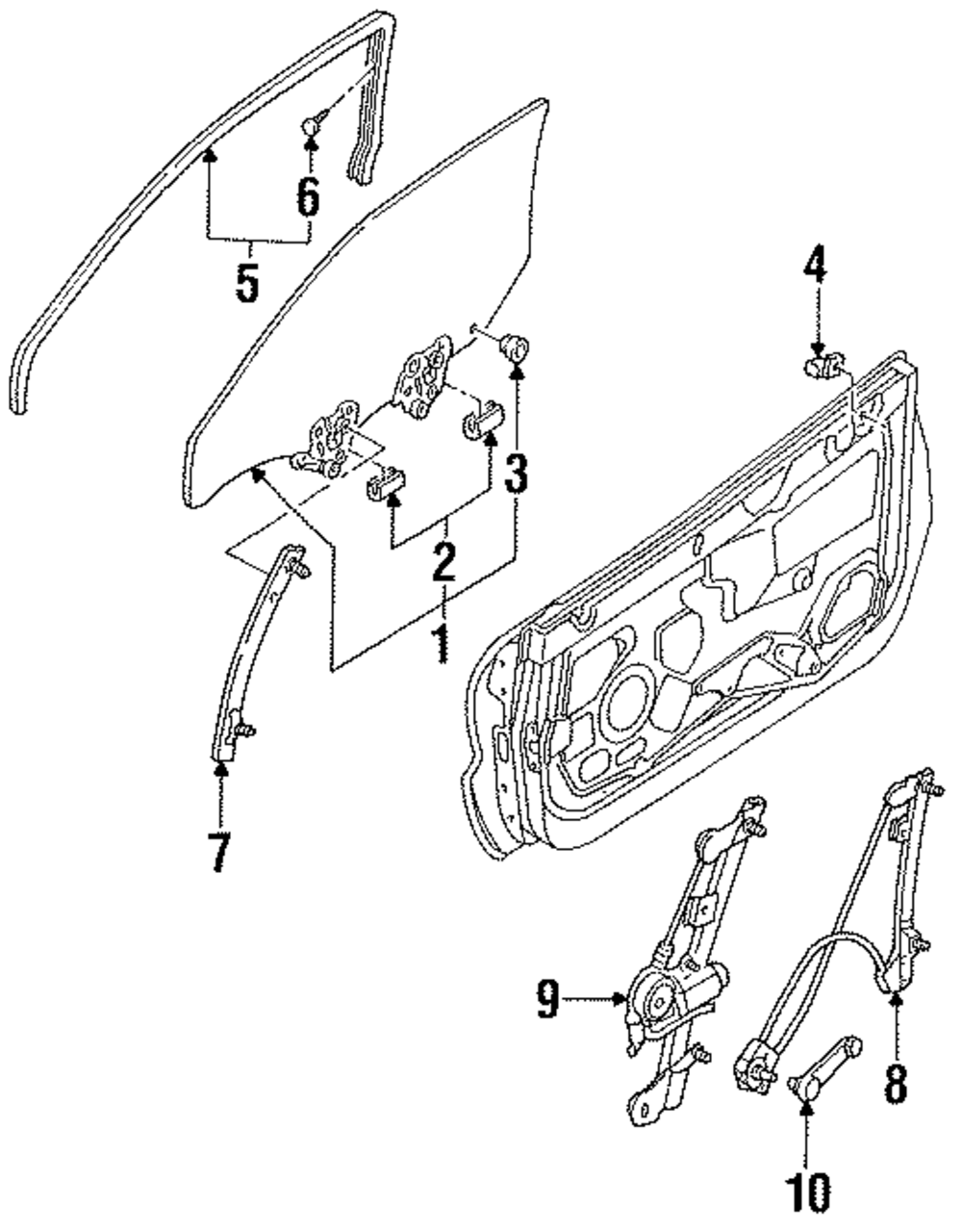 6
5
4
3
2
1
7
9
8
10