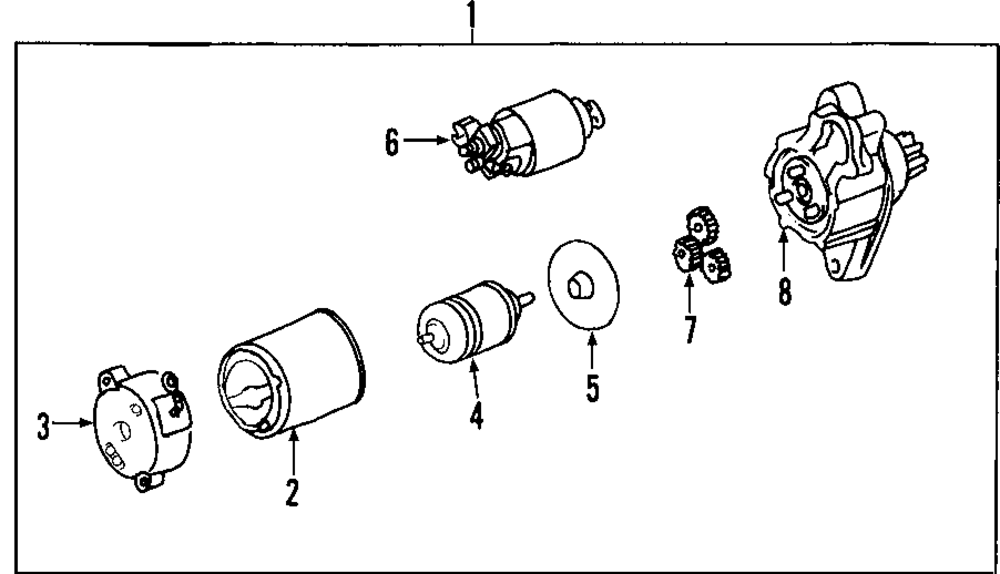 1
6
8
7
5
4
3
2