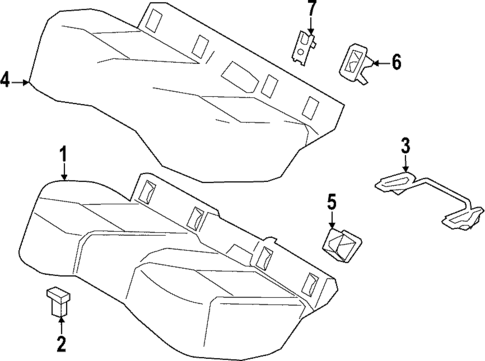 7
6
4
3
1
5
2