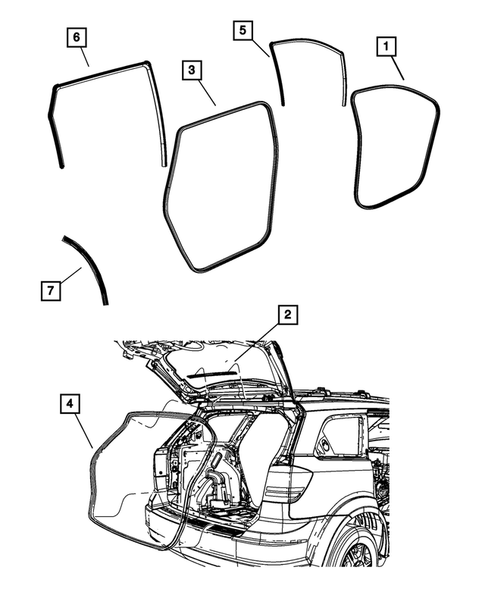 6
5
1
3
7
2
4