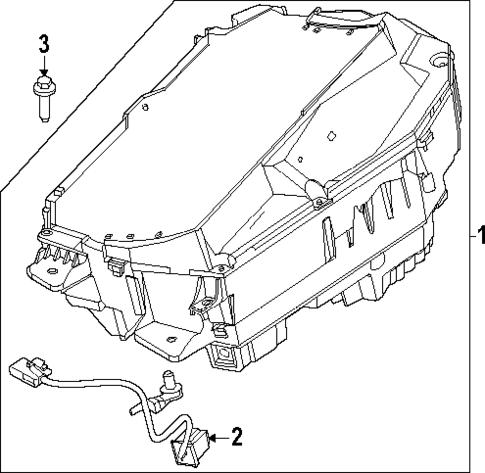 3
1
2