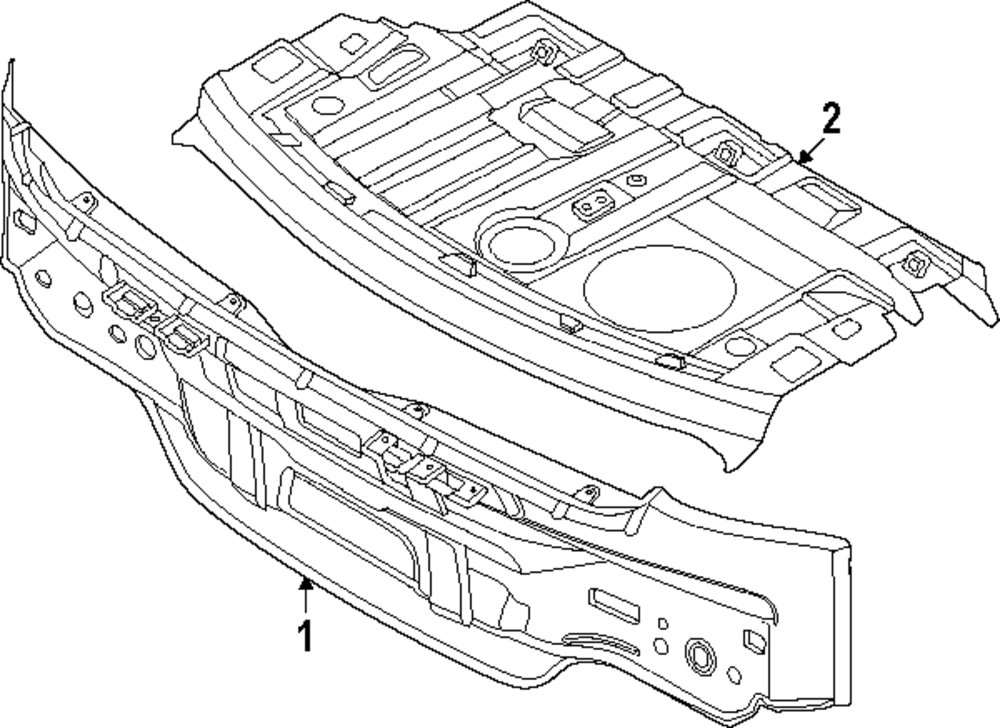 2

1