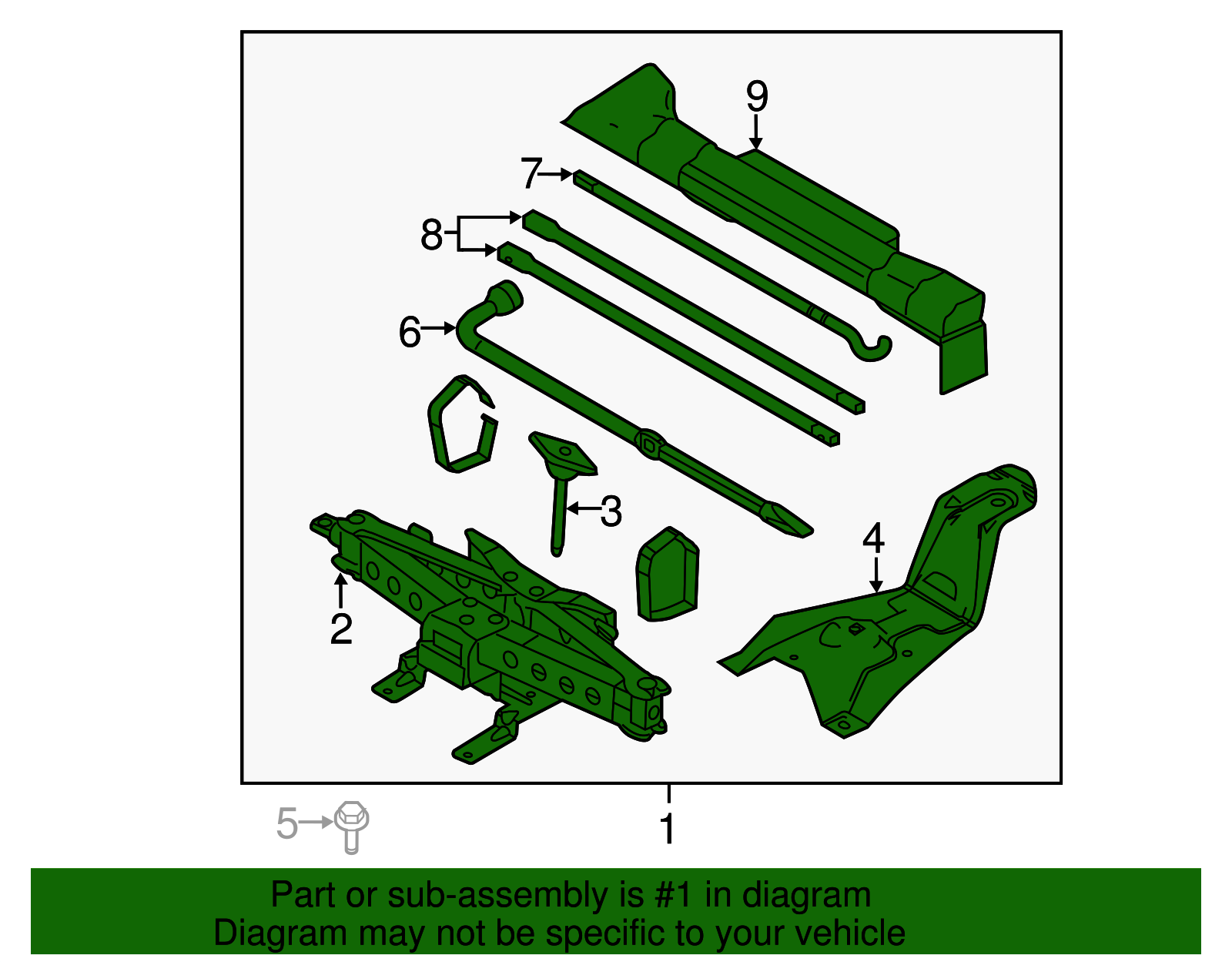 9
7
8
6
3
4
2
5
1

Part or sub-assembly is #1 in diagram
Diagram may not be specific to your vehicle