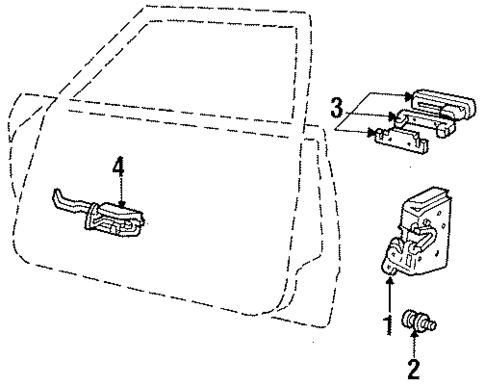 3
4
1
2