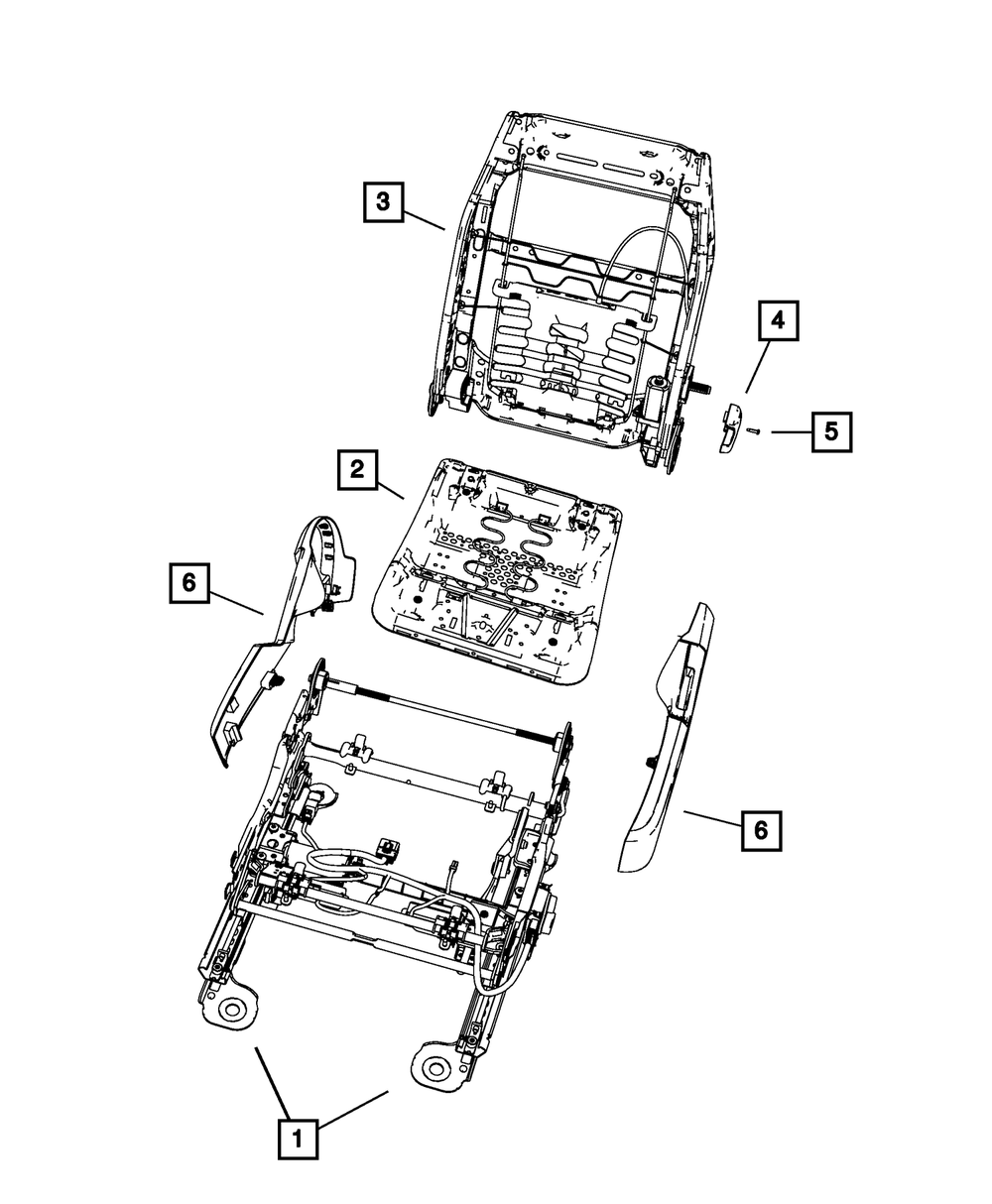 3

4

5

2

6

6

1