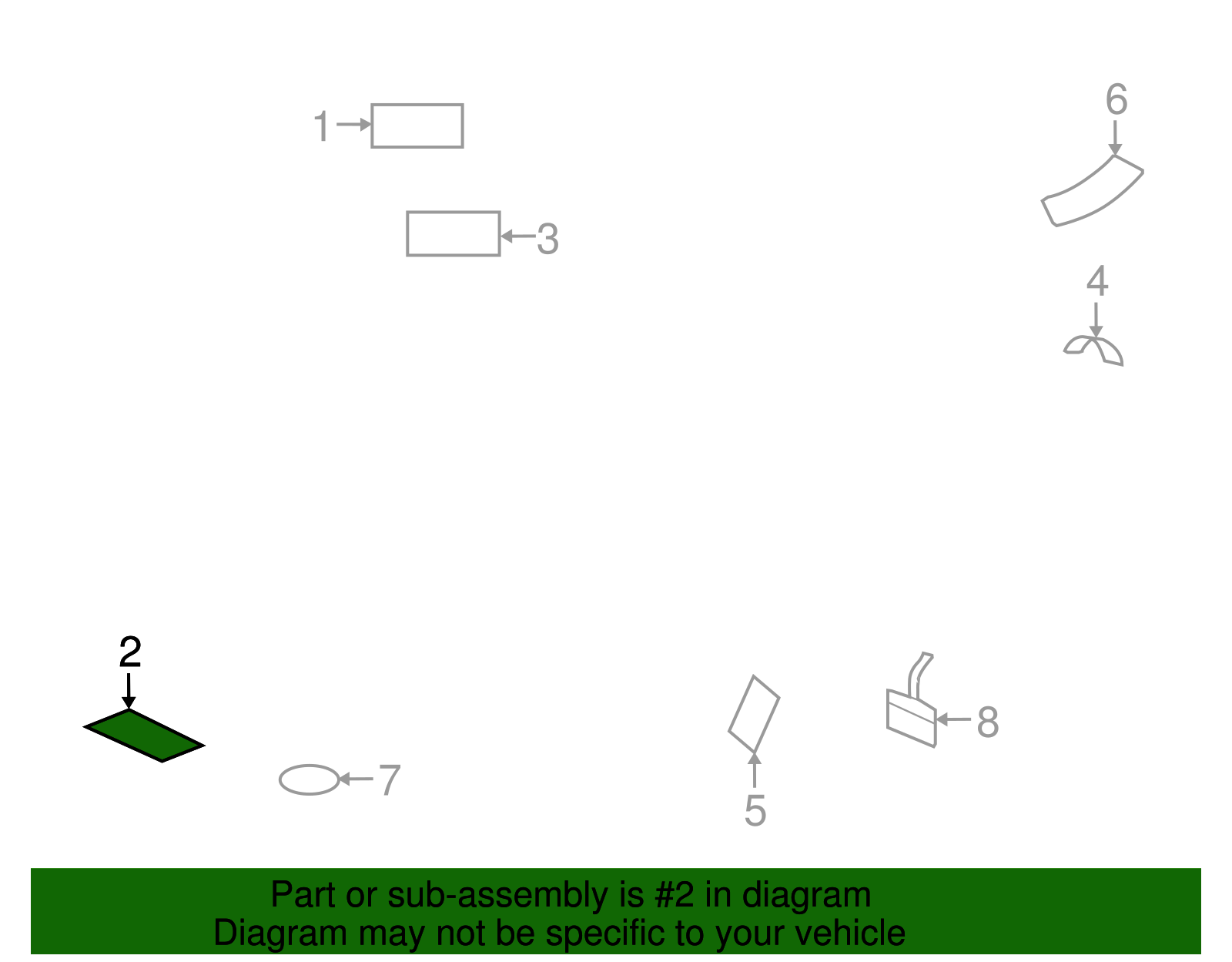 1
6
3
4
2
8
7
5
Part or sub-assembly is #2 in diagram
Diagram may not be specific to your vehicle