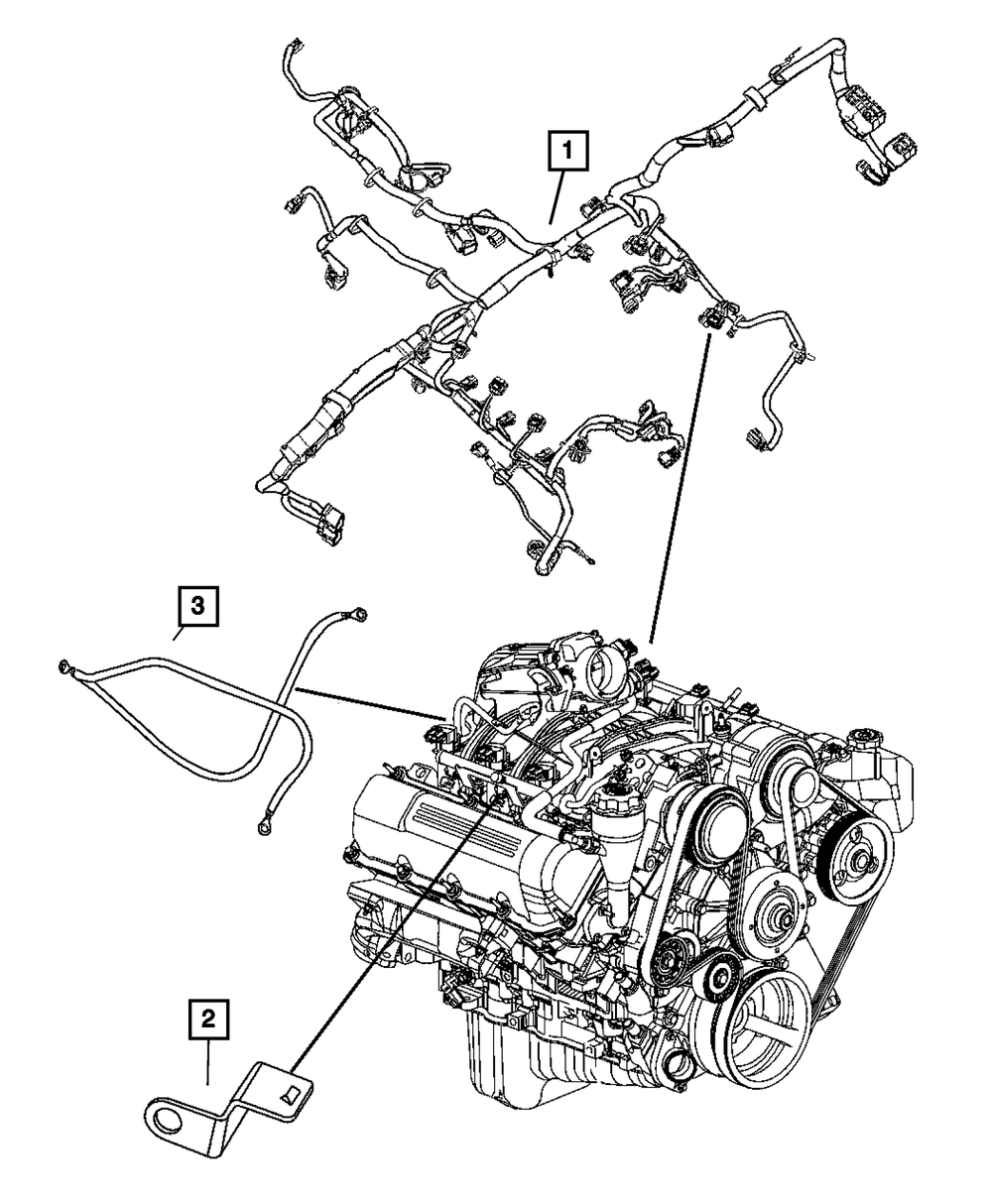 1

3

2