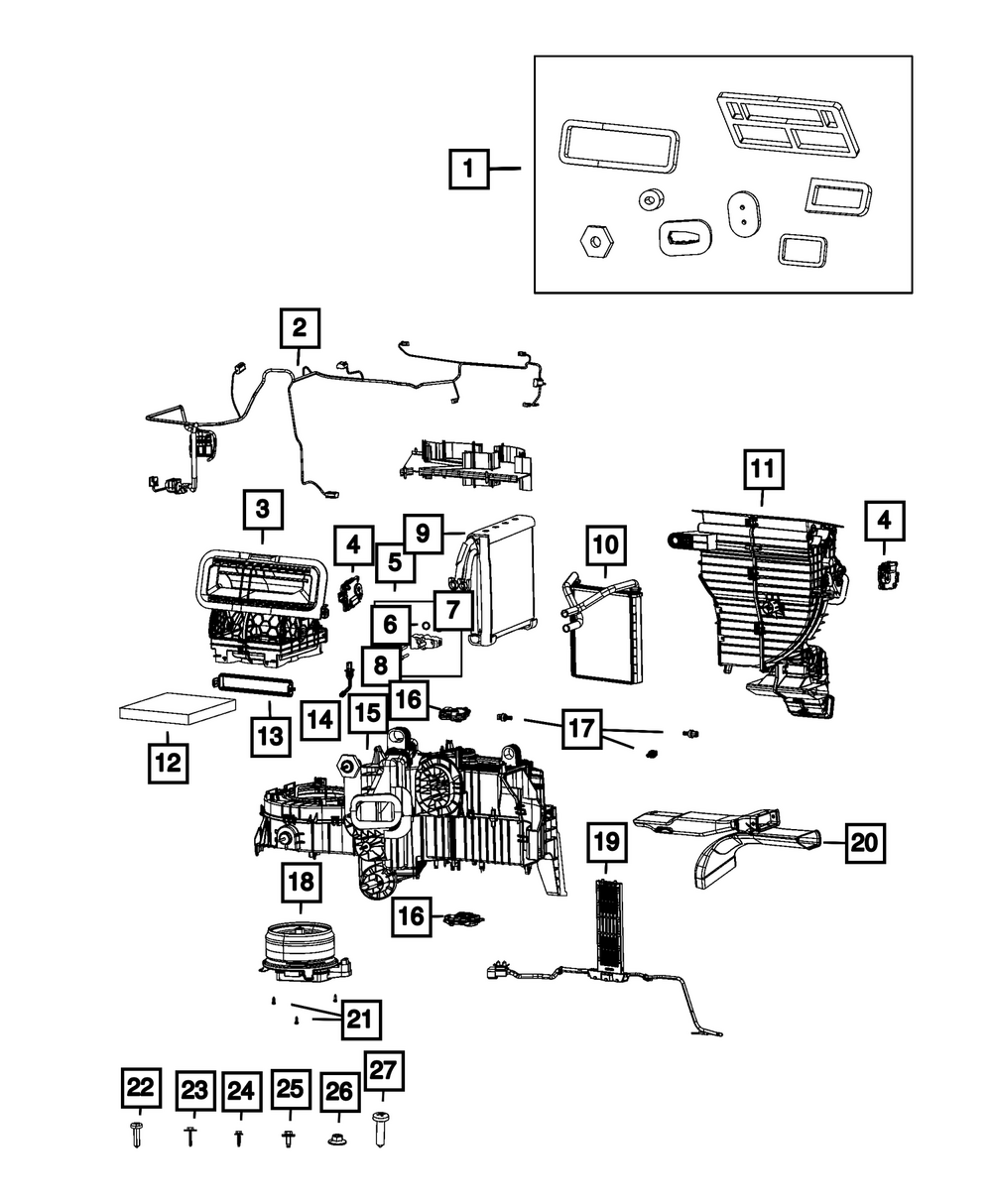 1
2
3
4
5
9
6
7
8
10
11
4
12
13
14
15
16
17
18
16
19
20
21
22
23
24
25
26
27