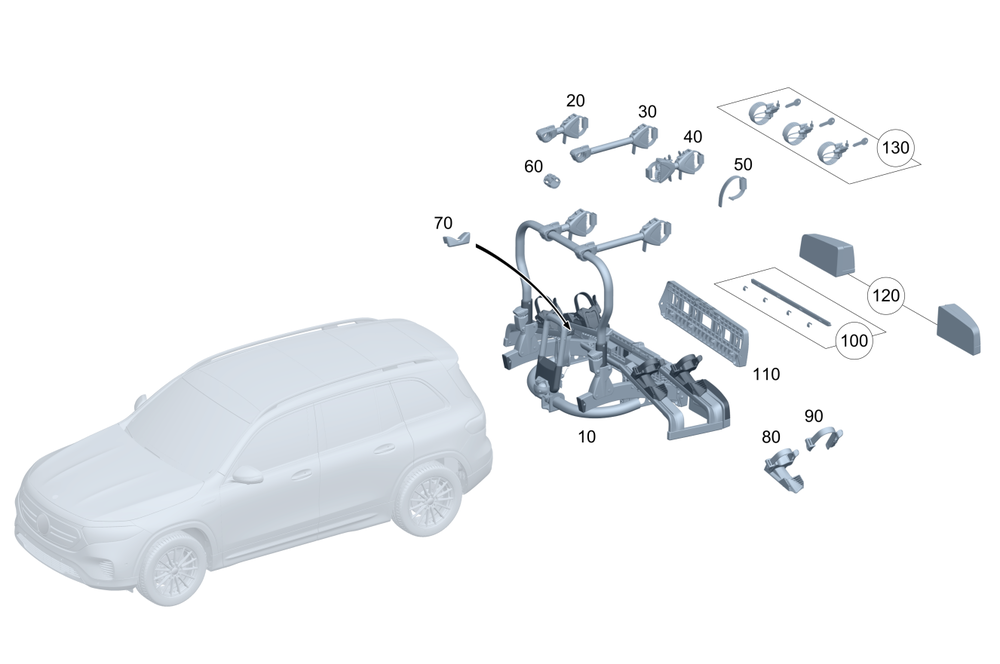 20
30
40
60
50
130
70
120
100
110
10
90
80