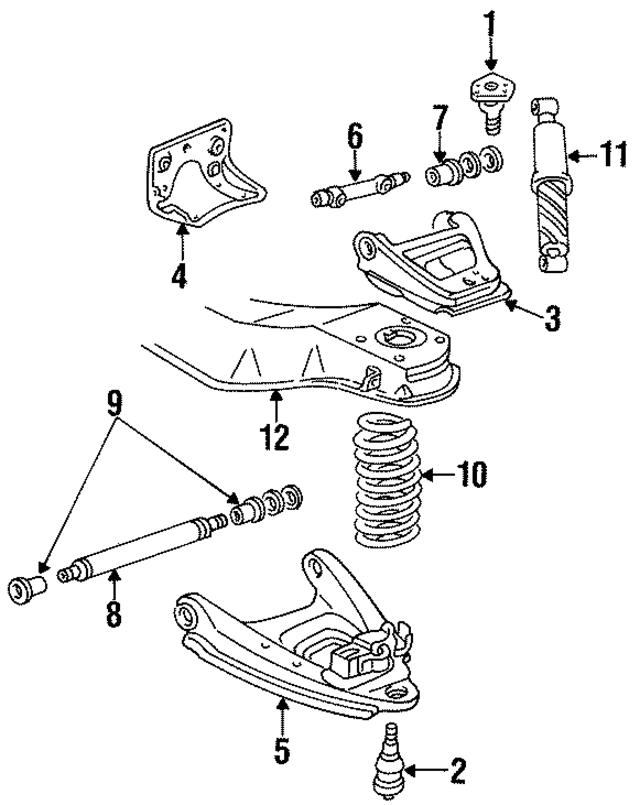 1
6
7
11
4
3
12
9
10
8
5
2