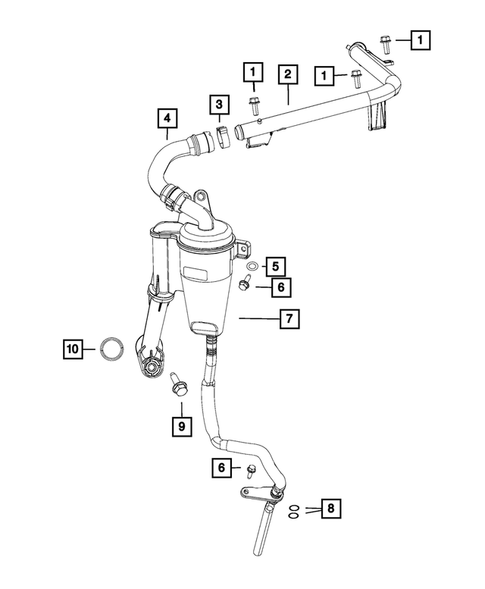 1
1
2
1
3
4
5
6
7
10
9
6
8