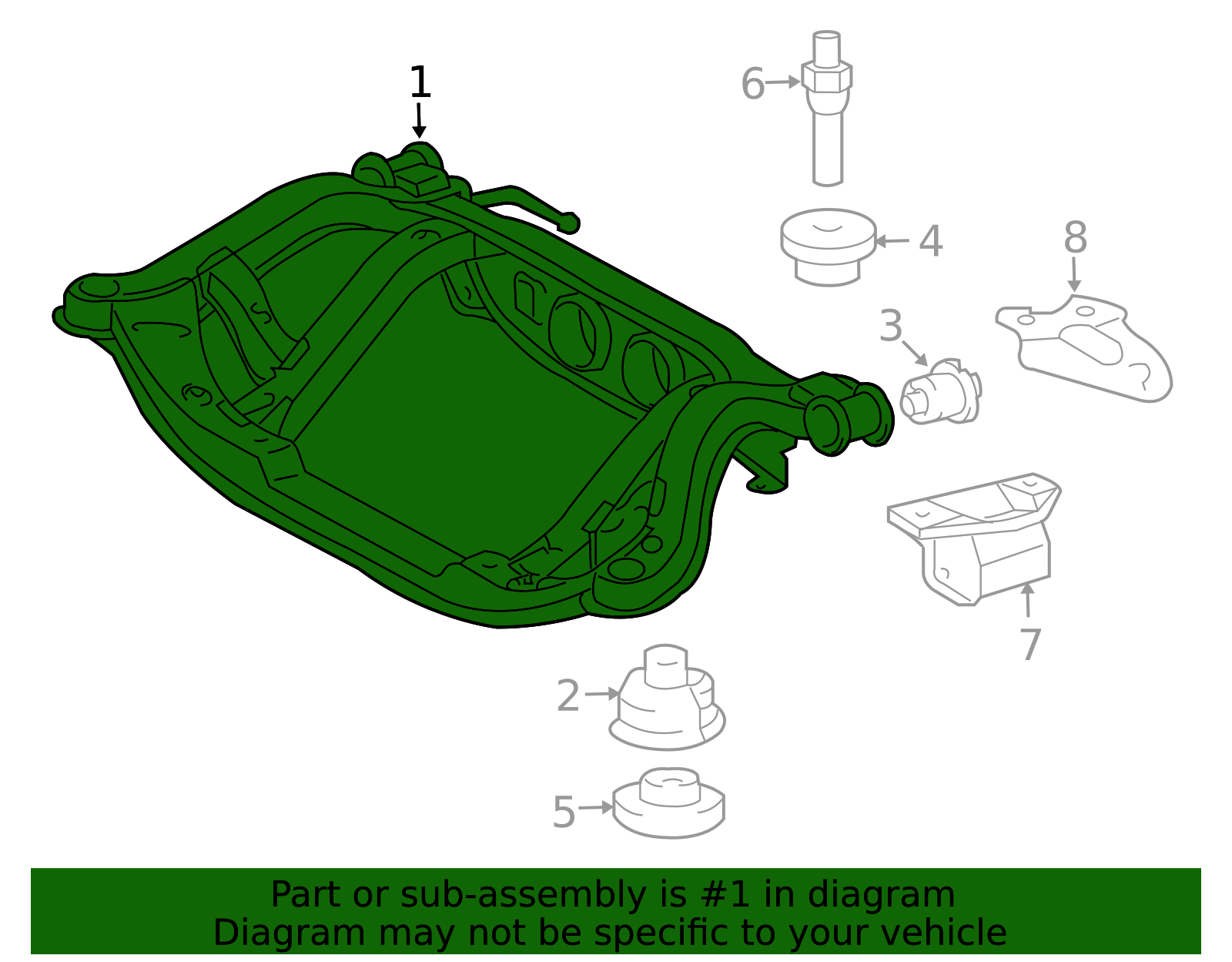 1
6
4
8
3
7
2
5

Part or sub-assembly is #1 in diagram
Diagram may not be specific to your vehicle