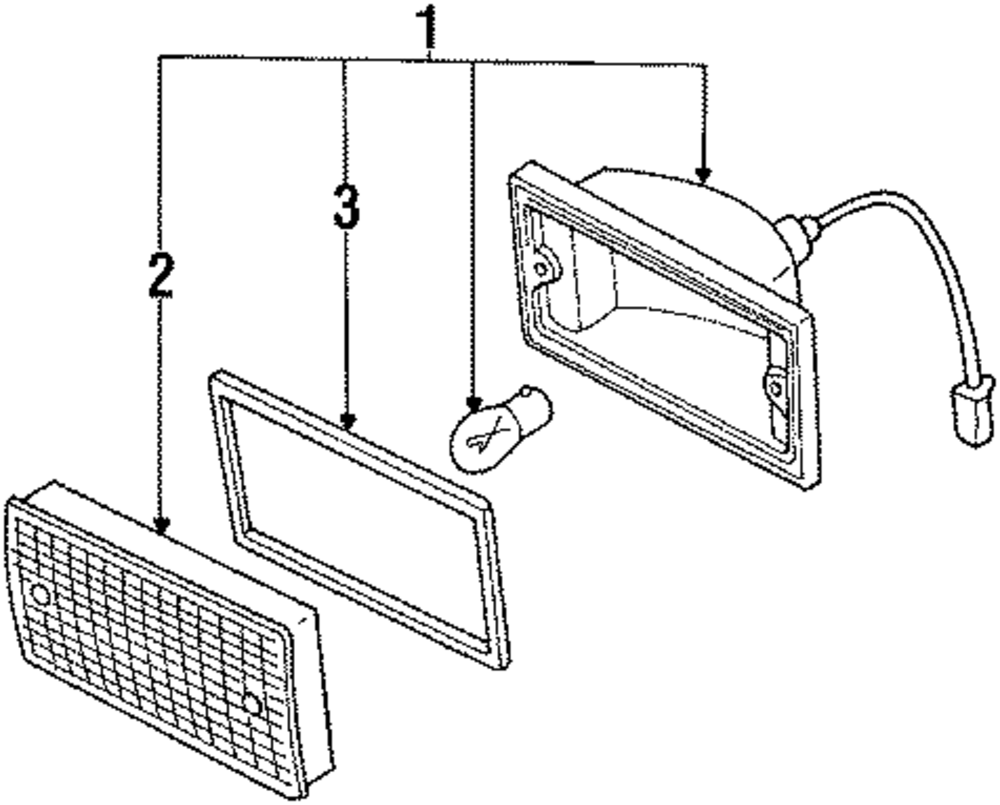 1
3
2