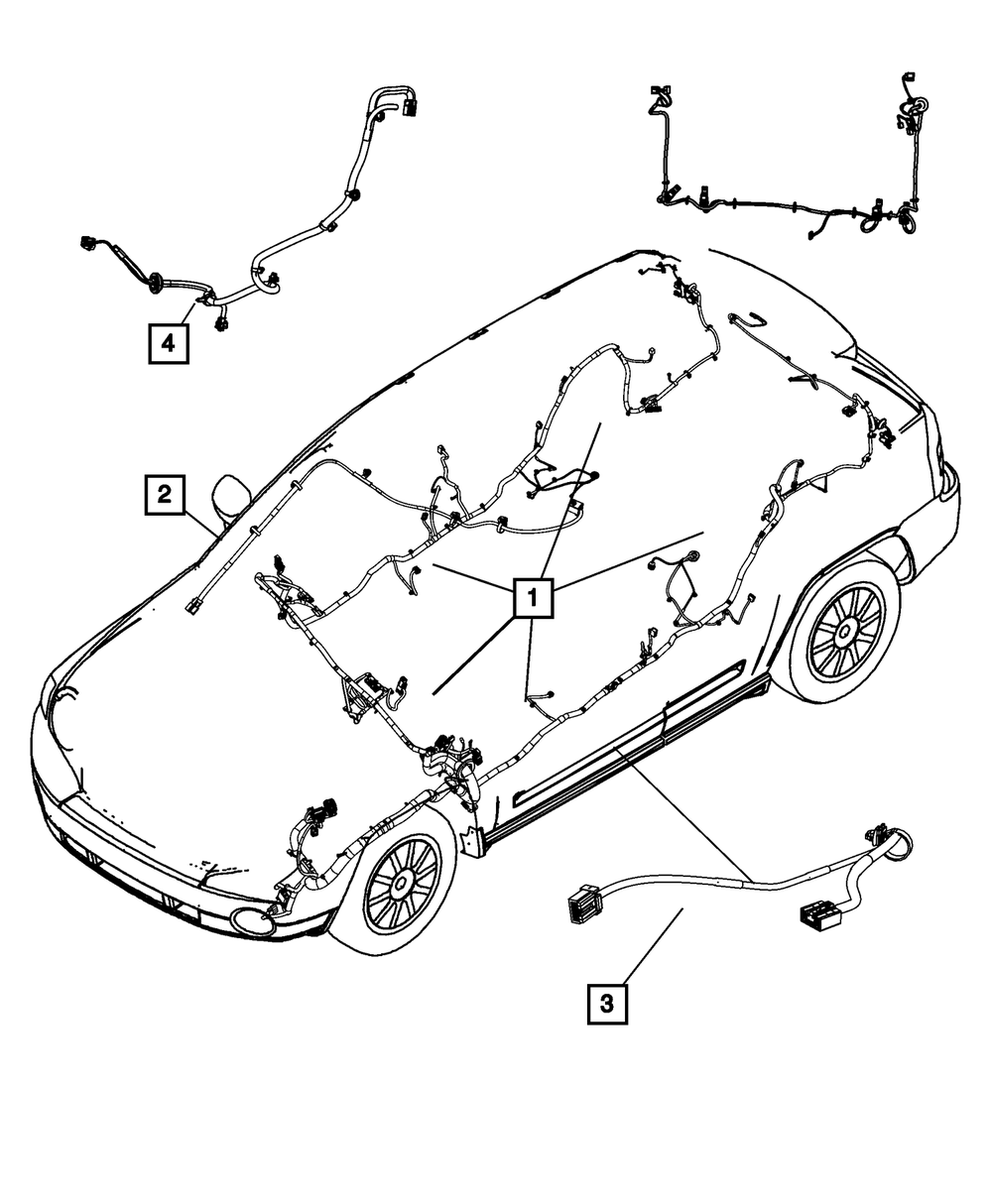 4

2

1

3