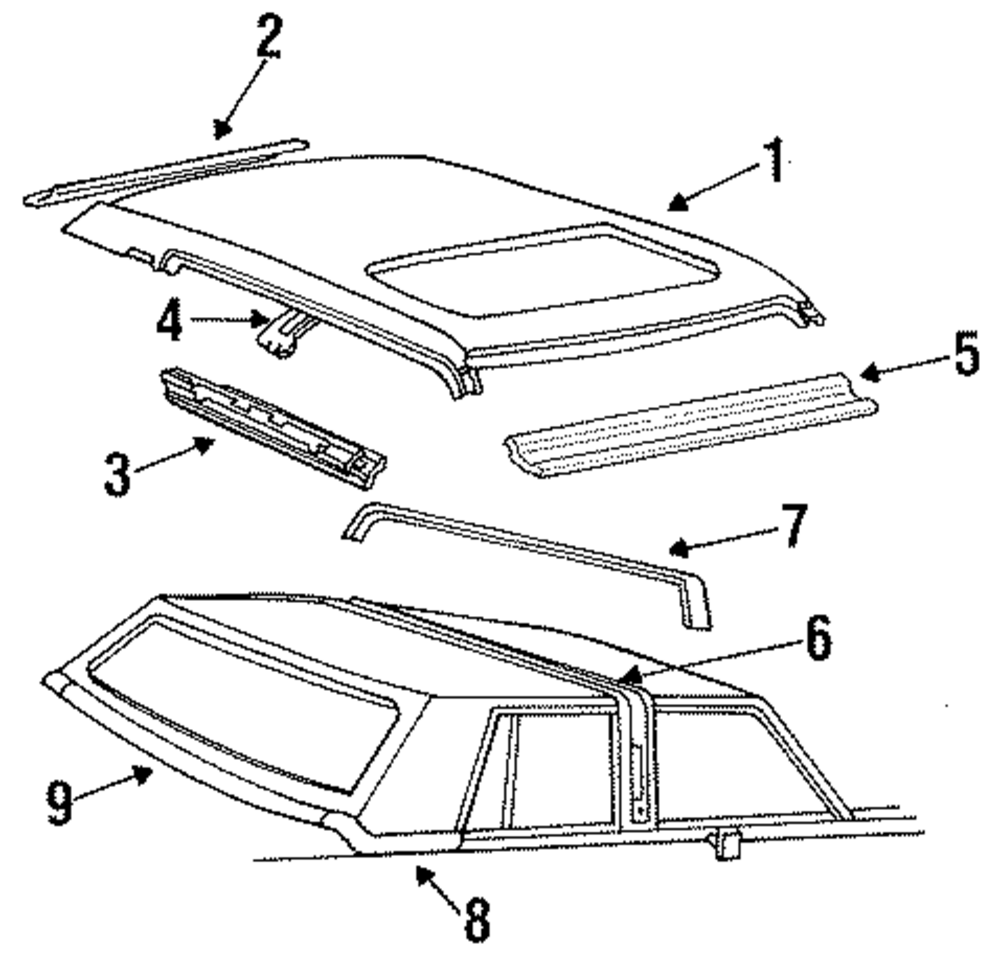 2
1
4
5
3
7
6
9
8