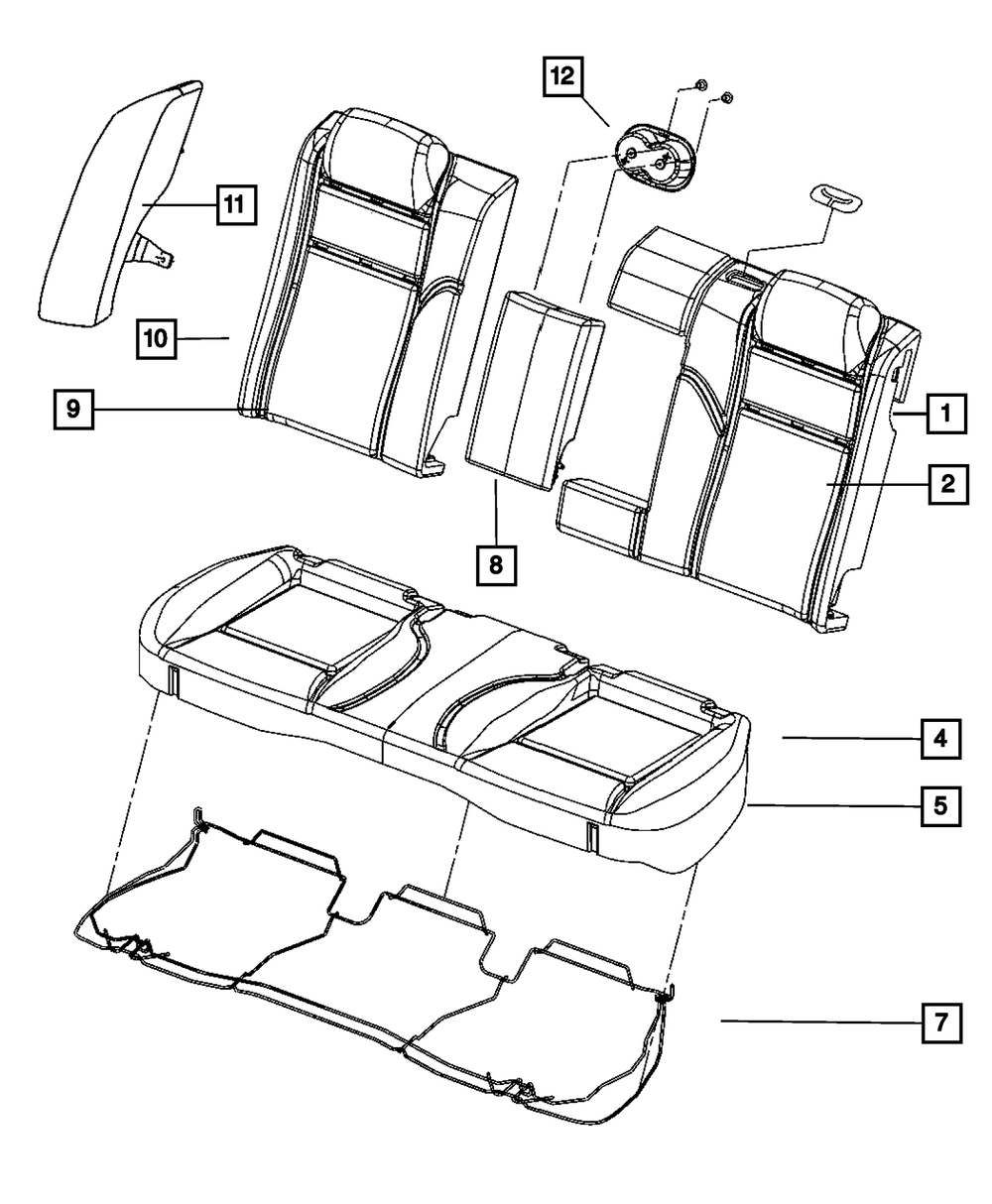 12
11
10
9
1
2
8
4
5
7