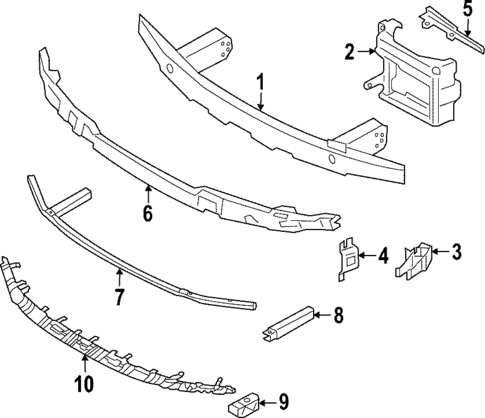 5
2
1
6
4
3
7
8
10
9