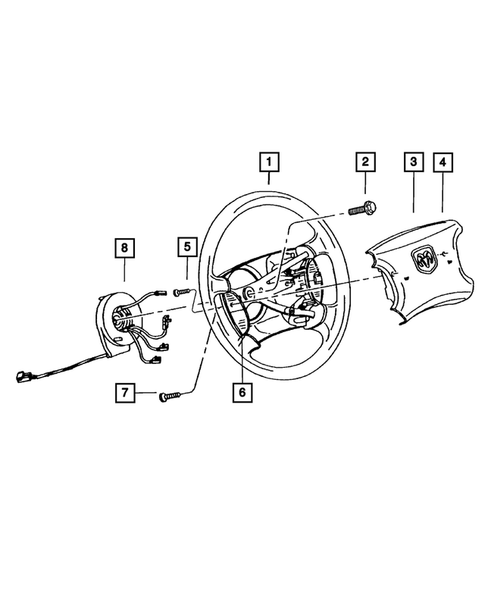 1
2
3
4
8
5
7
6