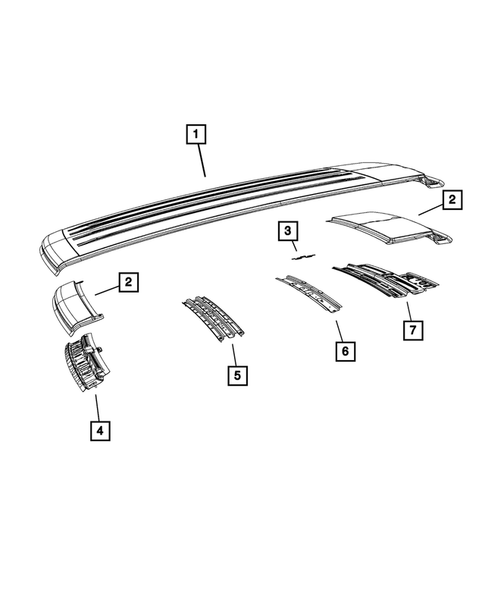 1
2
3
2
7
6
5
4