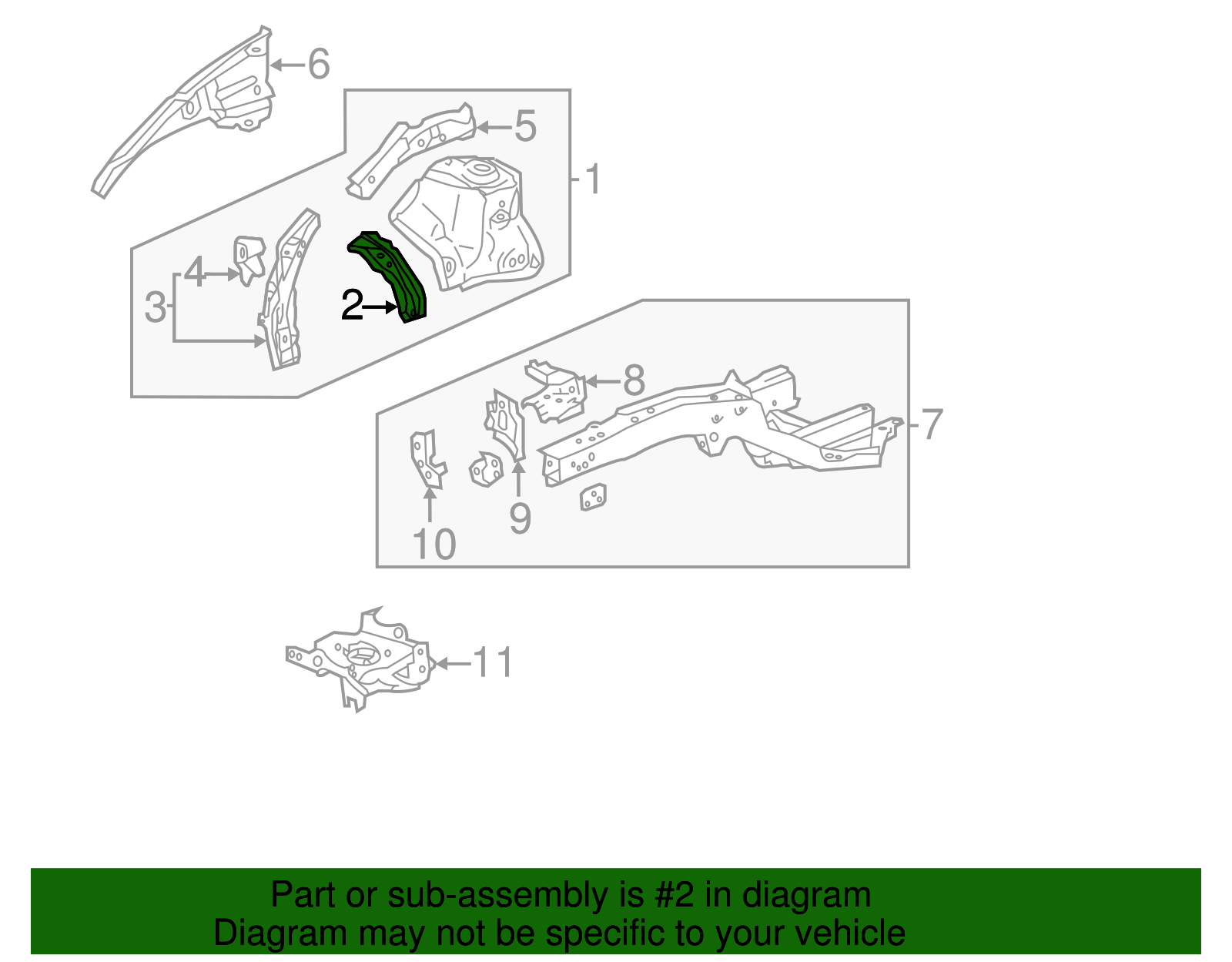 6
5
1
4
3
2
8
7
9
10
11

Part or sub-assembly is #2 in diagram
Diagram may not be specific to your vehicle