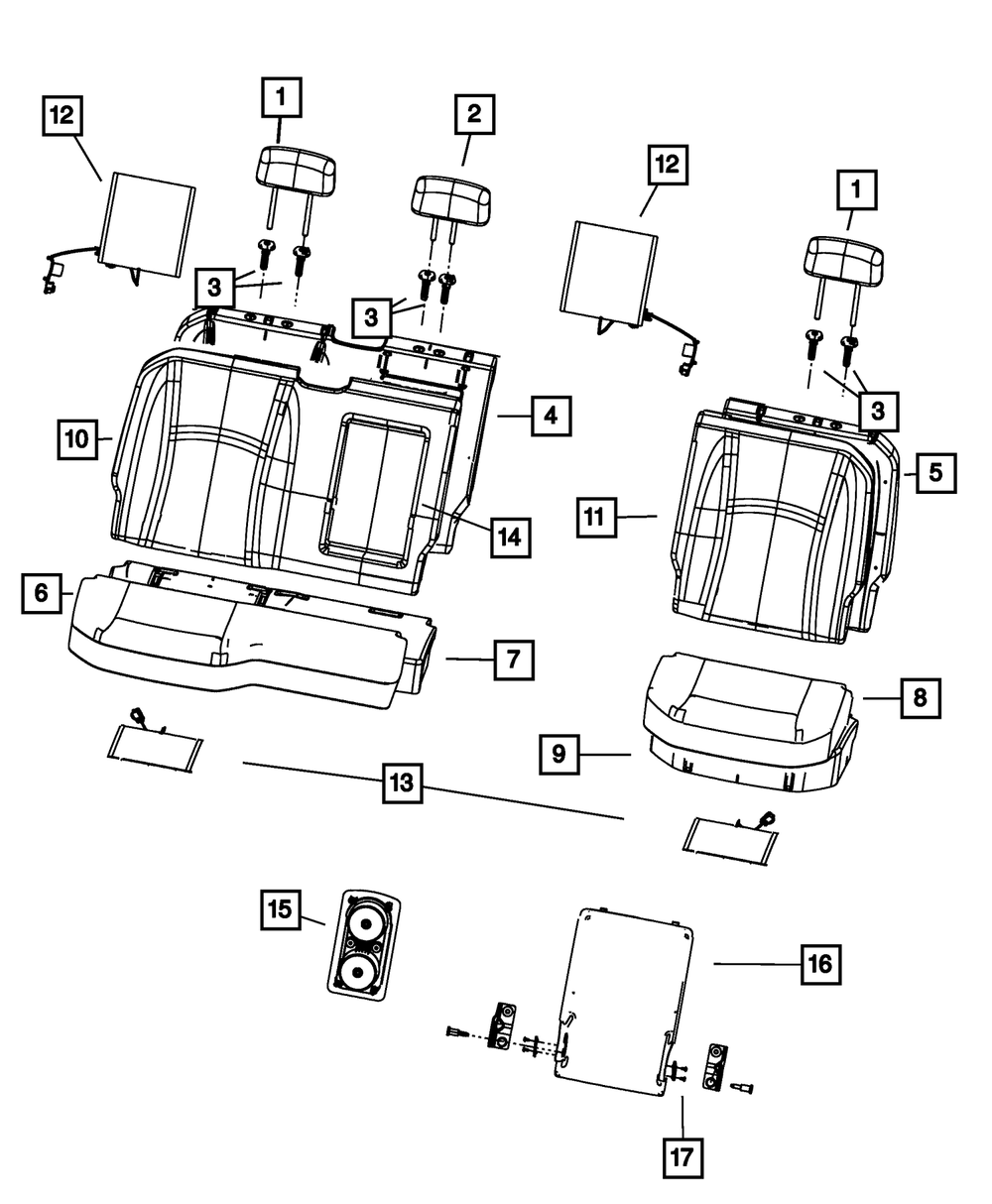 12
1
2
12
1
3
3
3
4
10
5
11
14
6
7
8
9
13
15
16
17