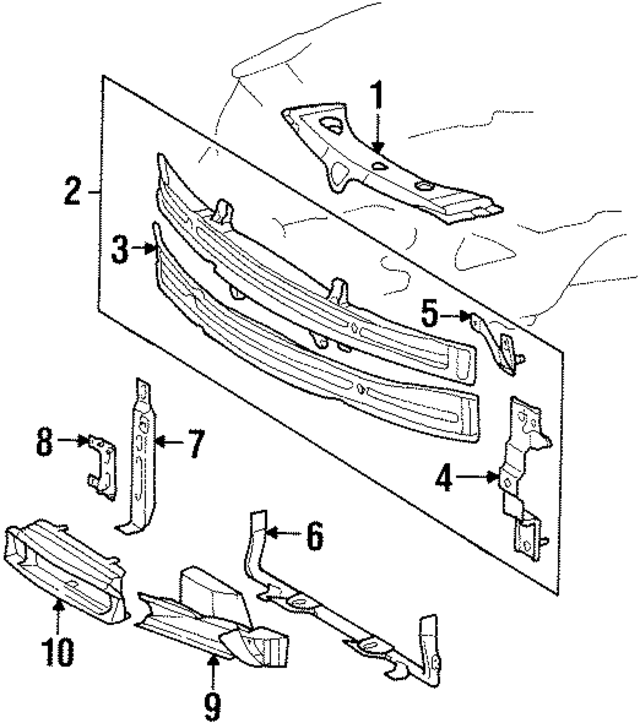 1
2
3
5
8
7
4
6
10
9