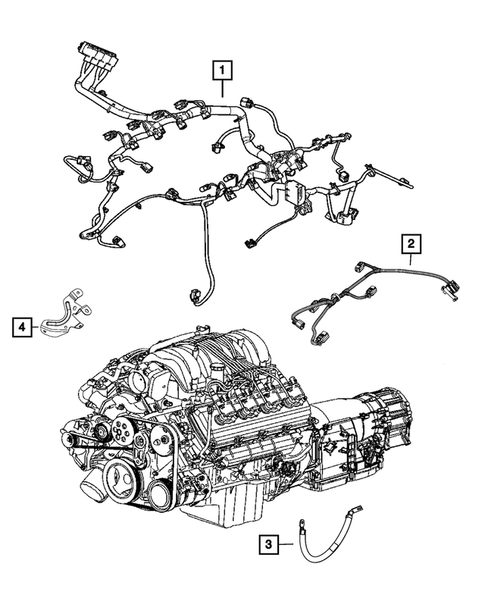 1
2
4
3