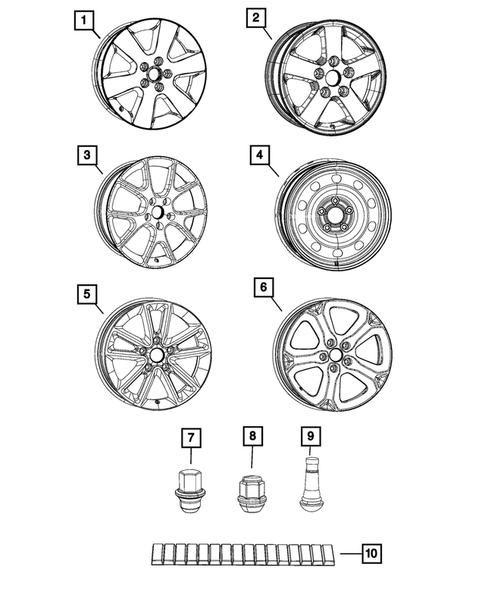 1
2
3
4
5
6
7
8
9
10