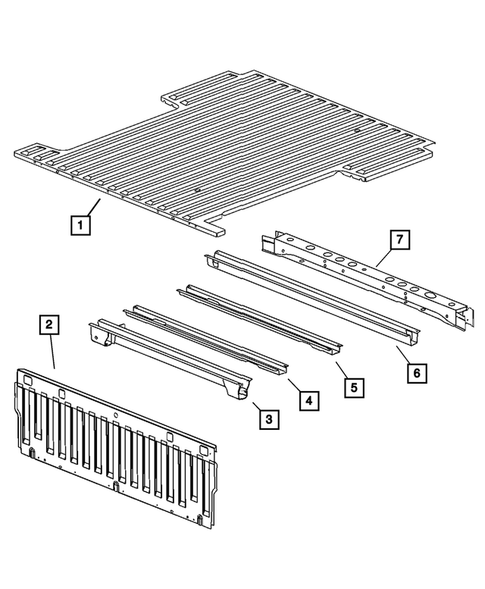 1

7

2

6

5

4

3