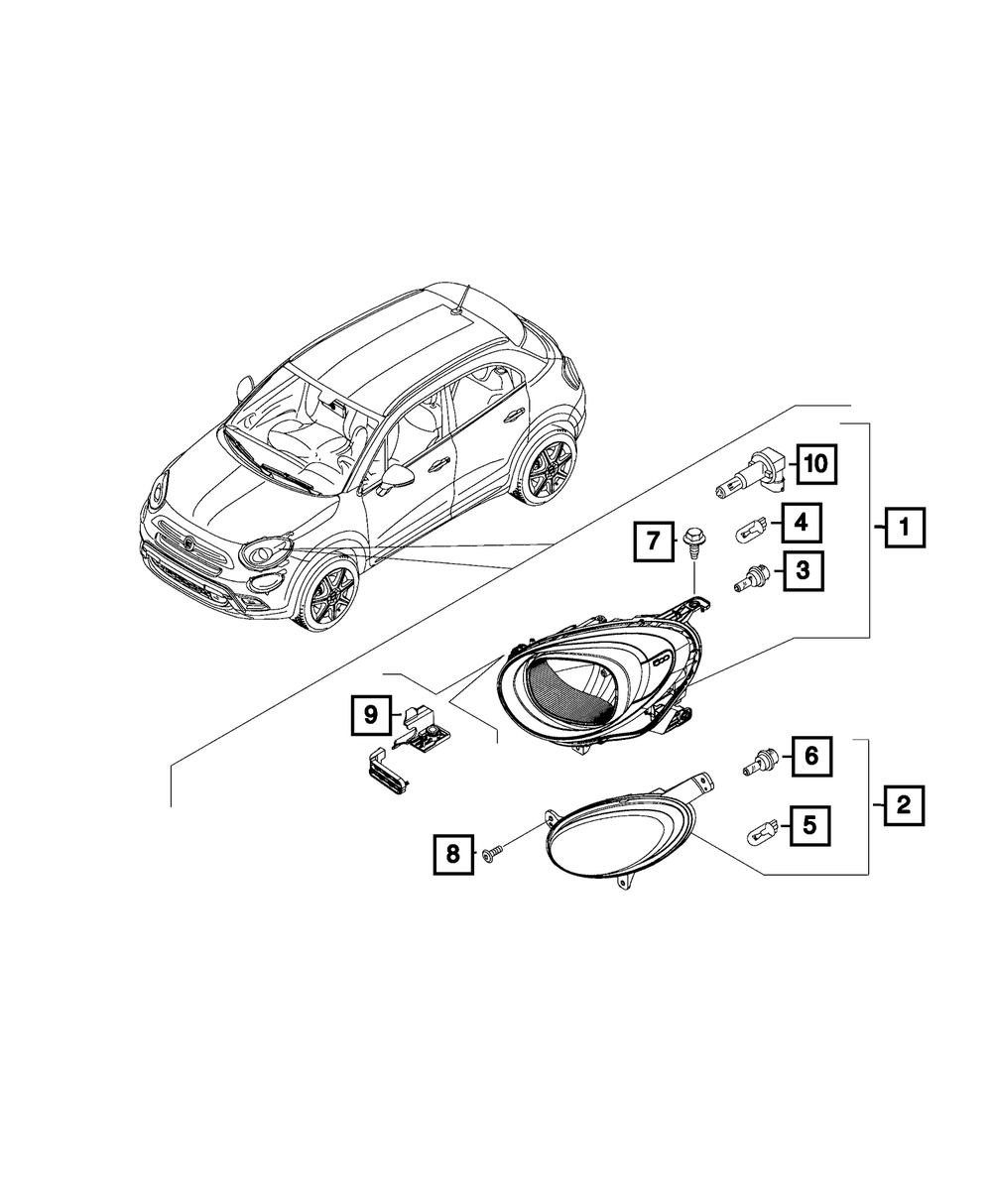 10
1
7
4
3
9
6
2
5
8