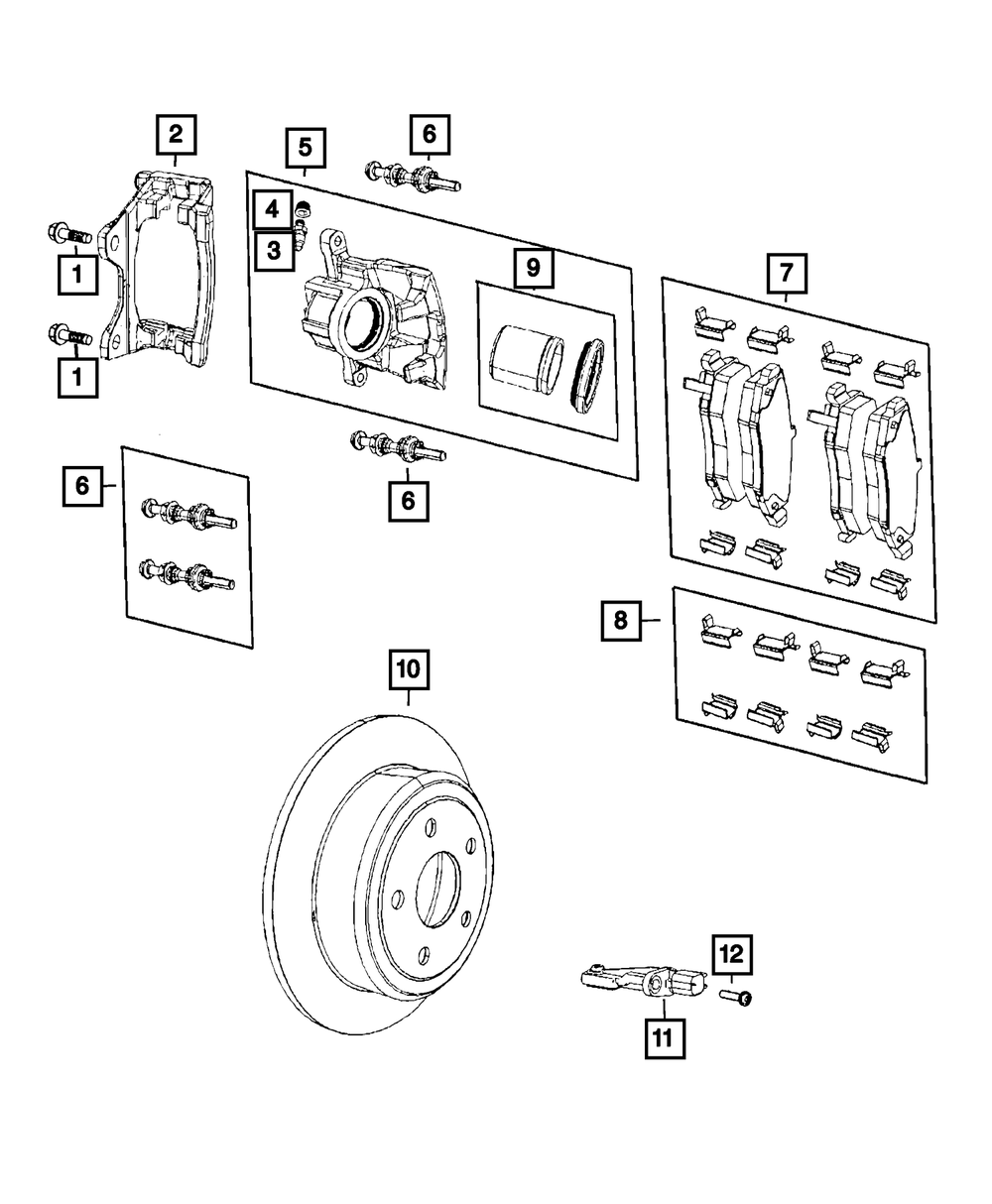 2
5
6
4
3
1
1
9
7
6
6
8
10
12
11